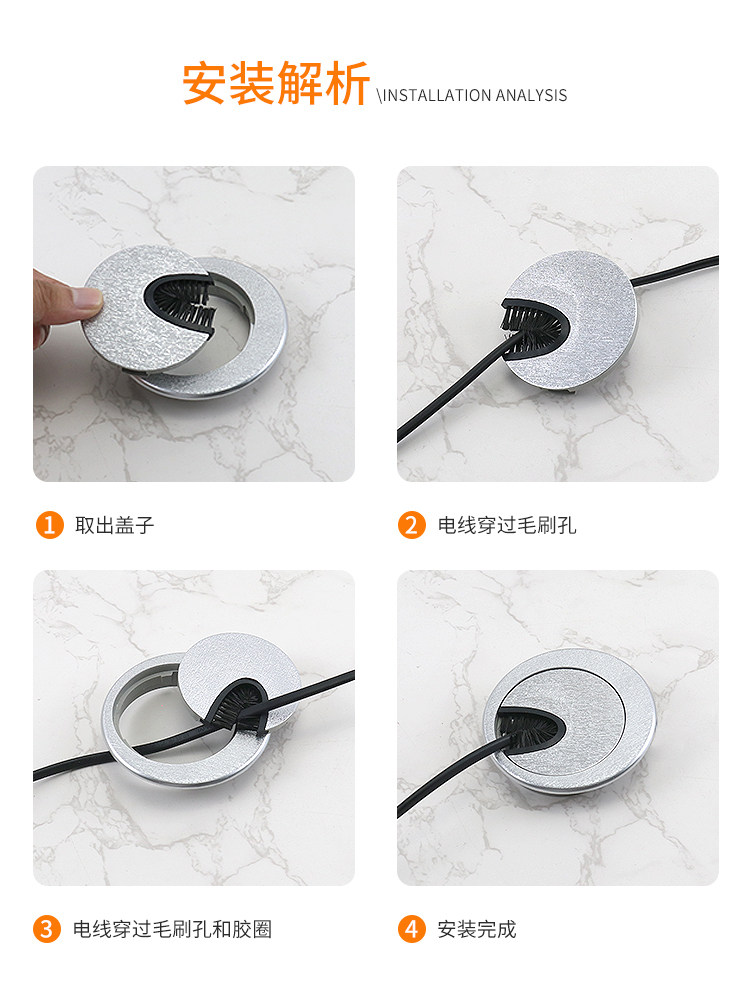 安装解析 \INSTALLATION ANALYSIS

1 取出盖子

2 电线穿过毛刷孔

3 电线穿过毛刷孔和胶圈

4 安装完成