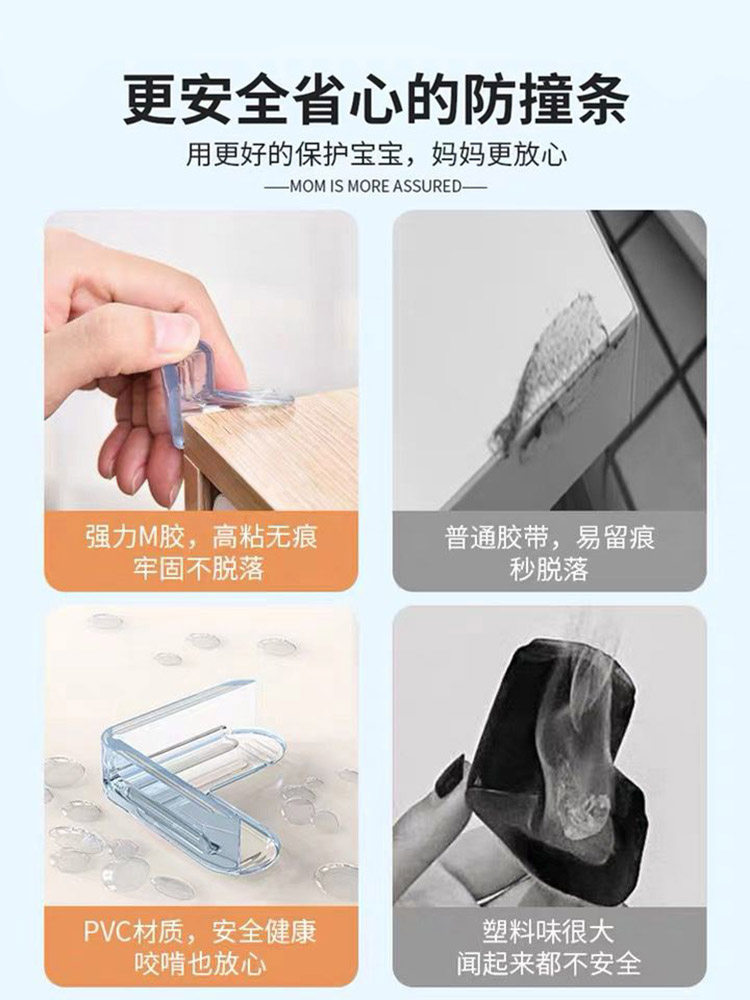 更安全省心的防撞条

用更好的保护宝宝，妈妈更放心

——MOM IS MORE ASSURED——

强力M胶，高粘无痕
牢固不脱落

普通胶带，易留痕
秒脱落

PVC材质，安全健康
咬啃也放心

塑料味很大
闻起来都不安全