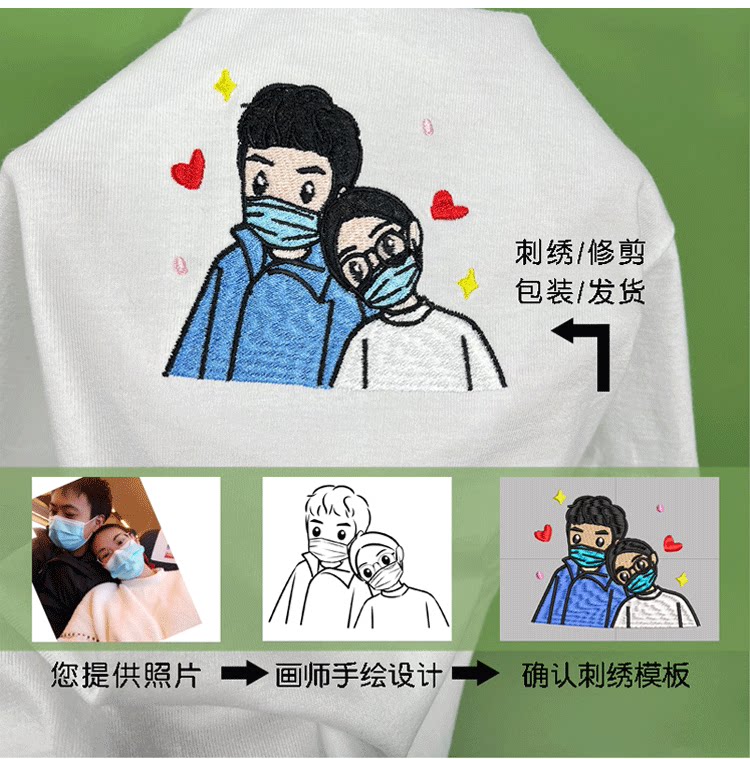 刺绣/修剪
包装/发货

您提供照片 画师手绘设计 确认刺绣模板