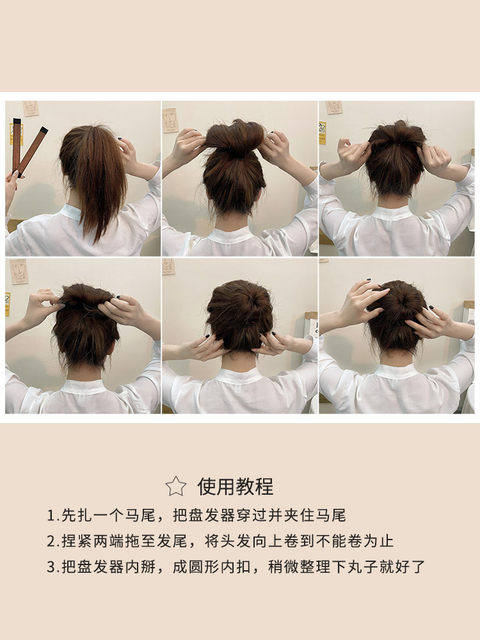 ☆ 使用教程

1.先扎一个马尾，把盘发器穿过并夹住马尾

2.捏紧两端拖至发尾，将头发向上卷到不能卷为止

3.把盘发器内掰，成圆形内扣，稍微整理下丸子就好了