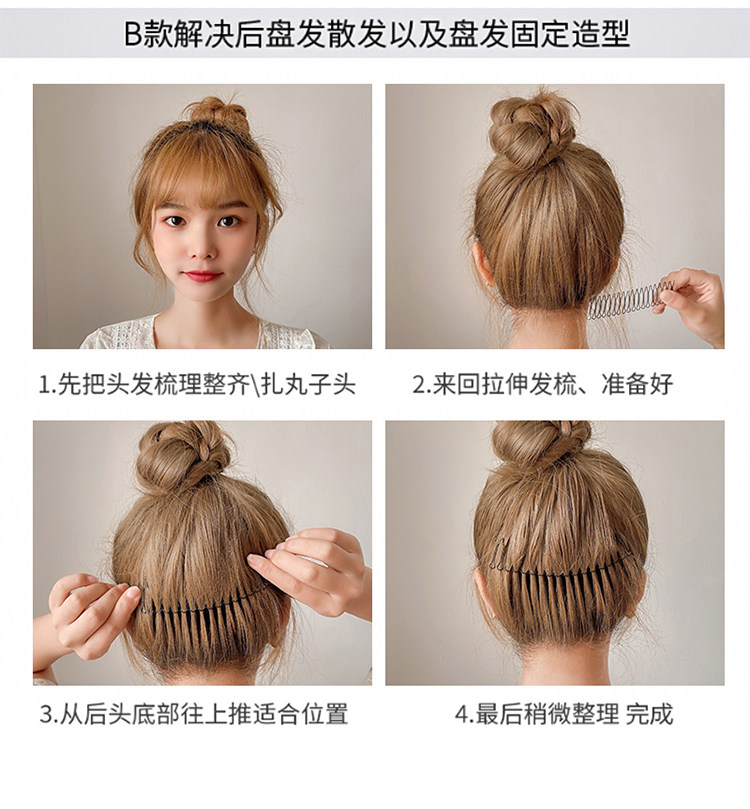 B款解决后盘发散发以及盘发固定造型

1.先把头发梳理整齐\扎丸子头

2.来回拉伸发梳、准备好

3.从后头底部往上推适合位置

4.最后稍微整理 完成