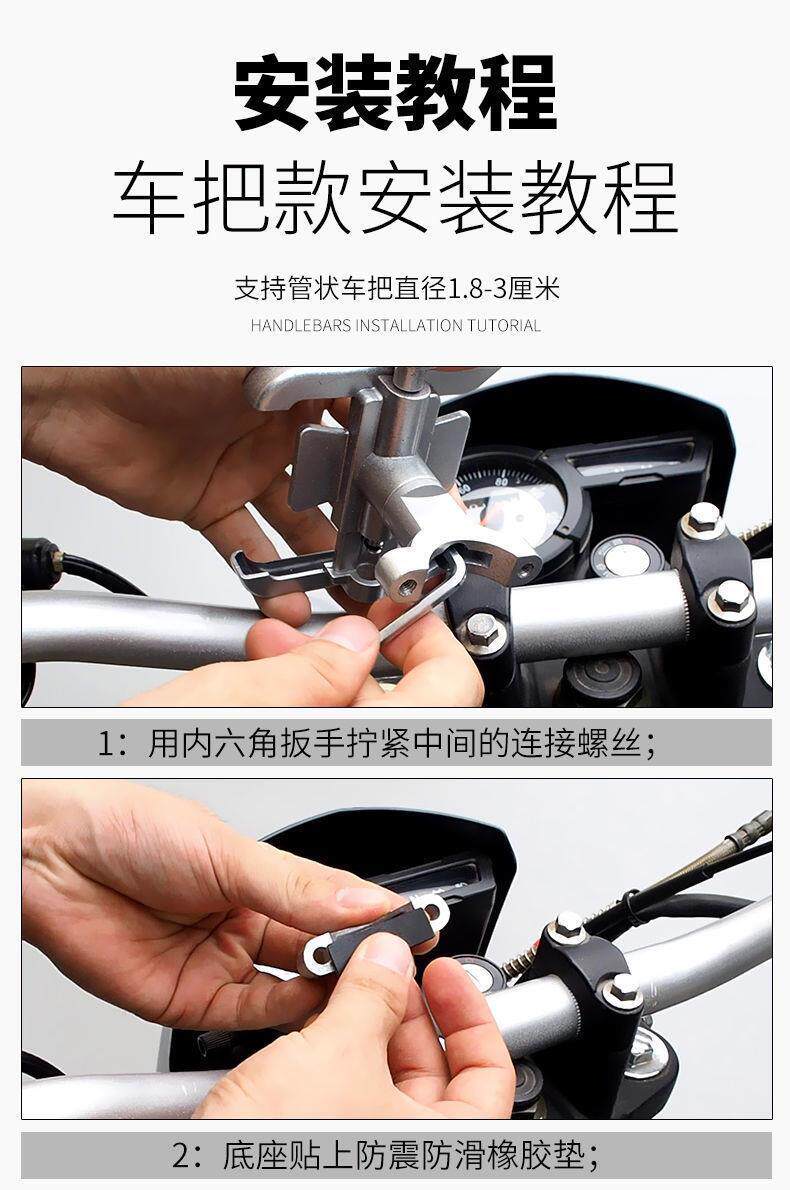 安装教程

车把款安装教程

支持管状车把直径1.8-3厘米

HANDLEBARS INSTALLATION TUTORIAL

1：用内六角扳手拧紧中间的连接螺丝；

2：底座贴上防震防滑橡胶垫；