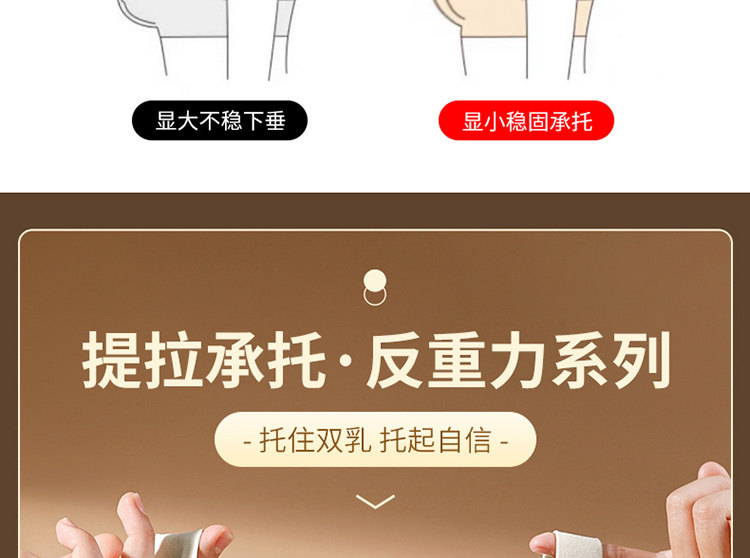 显大不稳下垂

显小稳固承托

提拉承托·反重力系列

- 托住双乳 托起自信 -