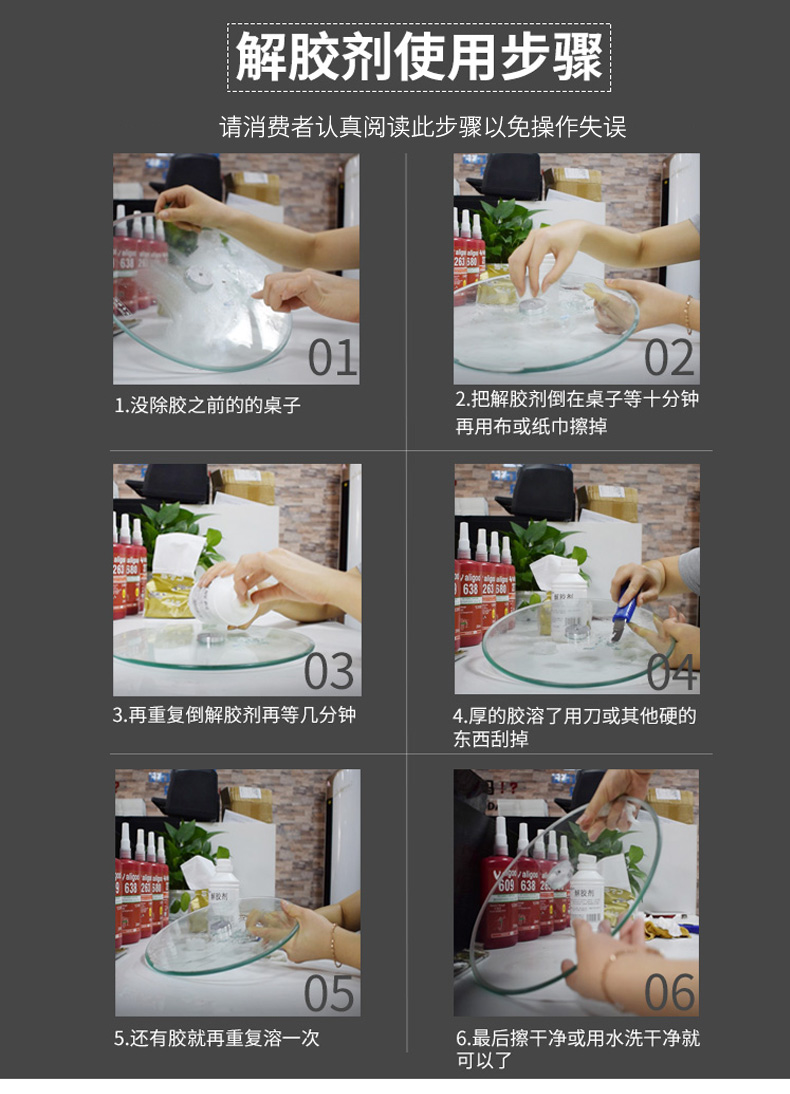 解胶剂使用步骤

请消费者认真阅读此步骤以免操作失误

01

1.没除胶之前的的桌子

02

2.把解胶剂倒在桌子等十分钟再用布或纸巾擦掉

03

3.再重复倒解胶剂再等几分钟

04

4.厚的胶溶了用刀或其他硬的东西刮掉

05

5.还有胶就再重复溶一次

06

6.最后擦干净或用水洗干净就可以了