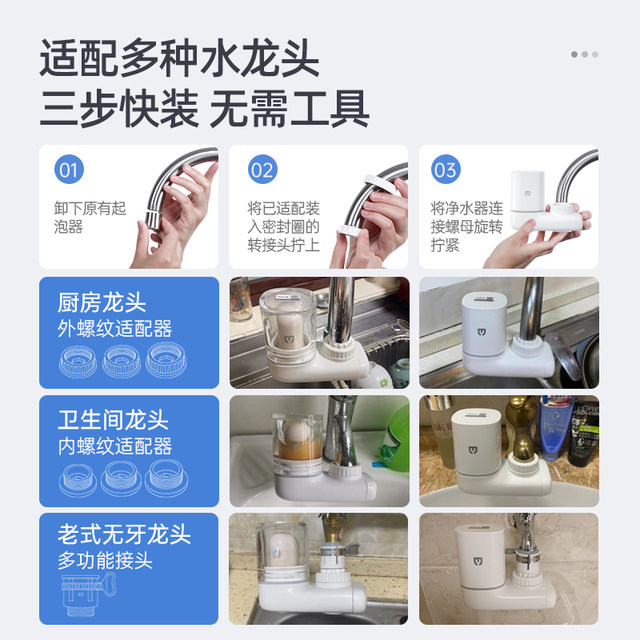 适配多种水龙头
三步快装 无需工具

01
卸下原有起泡器

02
将已适配装入密封圈的转接头拧上

03
将净水器连接螺母旋转拧紧

厨房龙头
外螺纹适配器

卫生间龙头
内螺纹适配器

老式无牙龙头
多功能接头