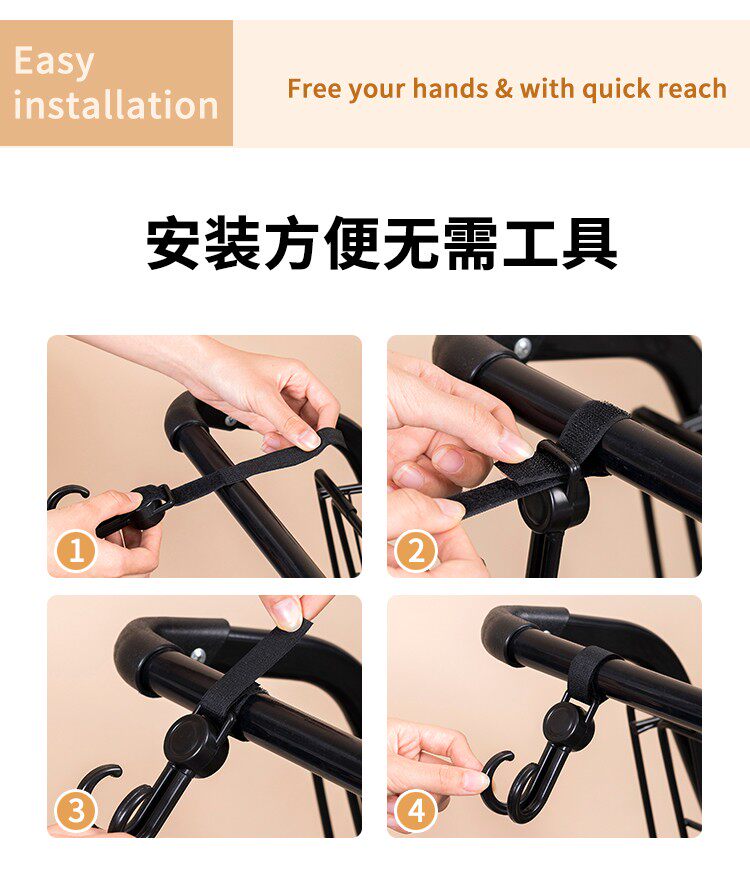 Easy installation

Free your hands & with quick reach

安装方便无需工具

1

2

3

4