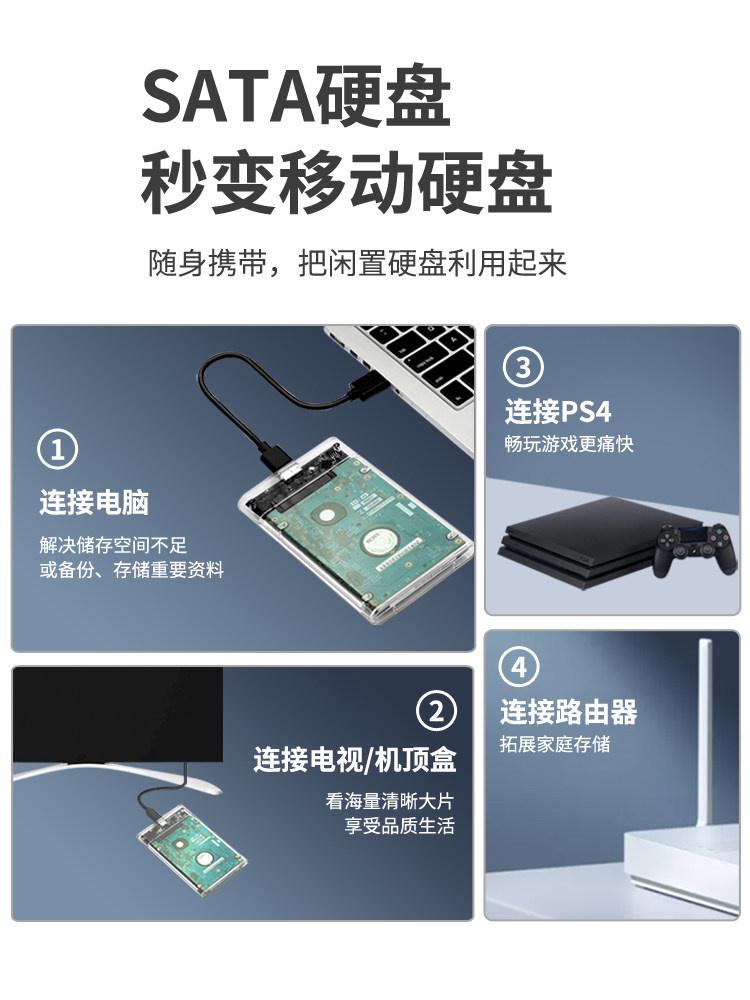 SATA硬盘
秒变移动硬盘

随身携带，把闲置硬盘利用起来

①
连接电脑
解决储存空间不足
或备份、存储重要资料

③
连接PS4
畅玩游戏更痛快

②
连接电视/机顶盒
看海量清晰大片
享受品质生活

④
连接路由器
拓展家庭存储