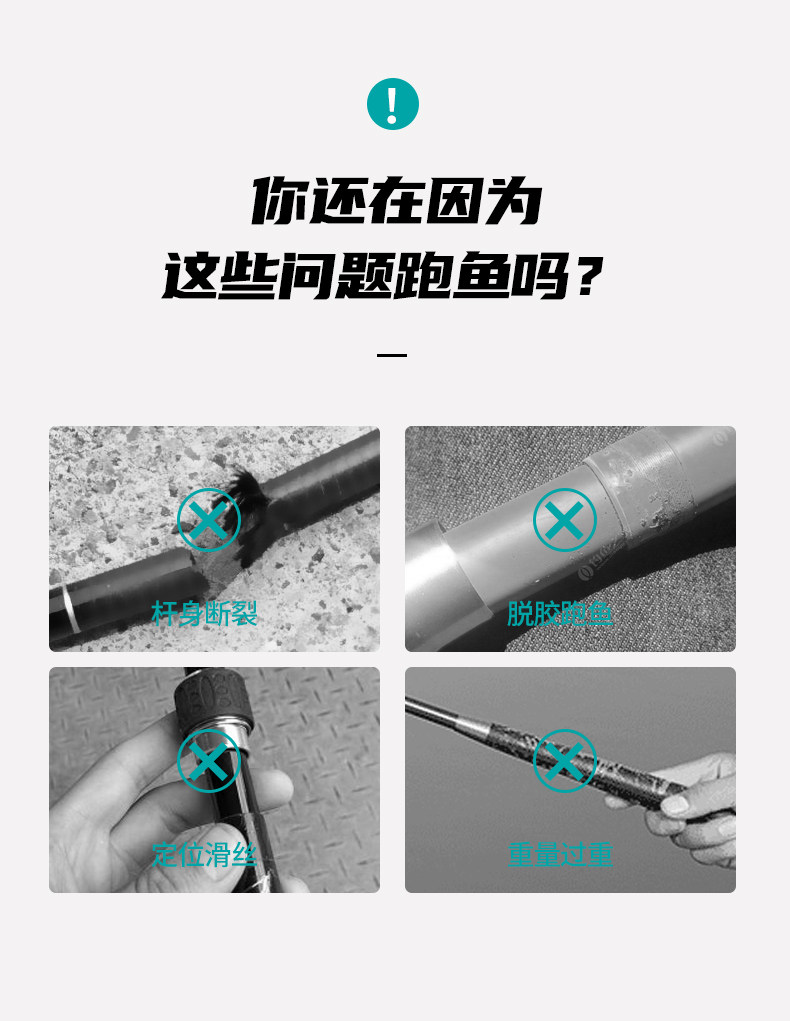 !

你还在因为
这些问题跑鱼吗？

杆身断裂

脱胶跑鱼

定位滑丝

重量过重