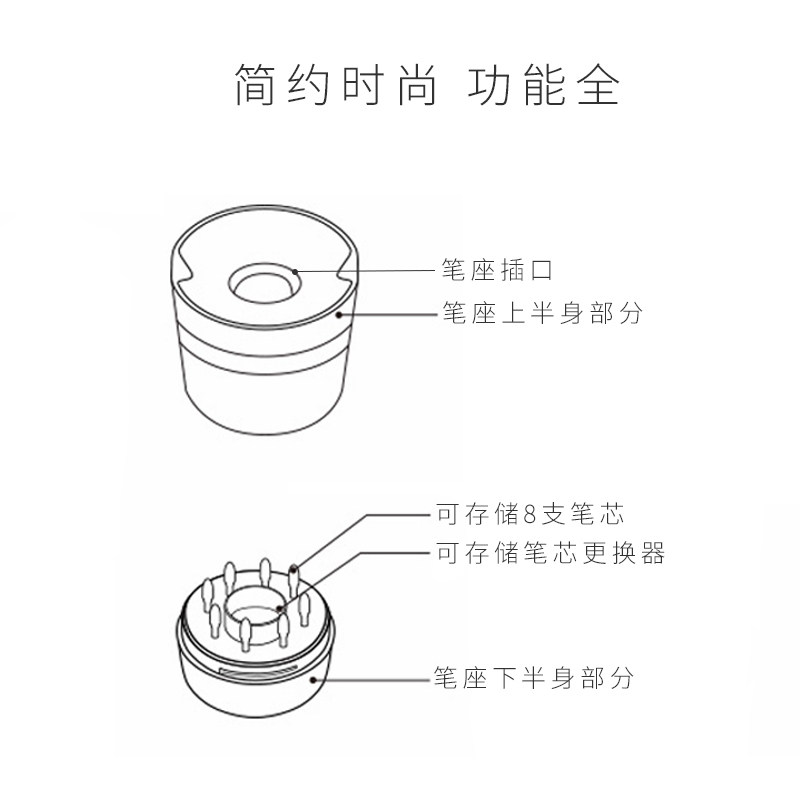 简约时尚 功能全

笔座插口

笔座上半身部分

可存储8支笔芯

可存储笔芯更换器

笔座下半身部分