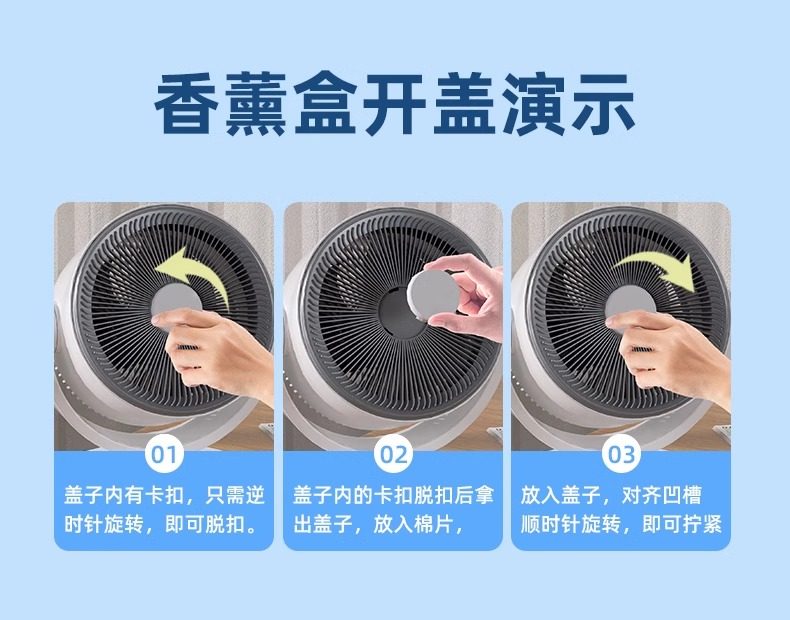 香薰盒开盖演示

01
盖子内有卡扣，只需逆时针旋转，即可脱扣。

02
盖子内的卡扣脱扣后拿出盖子，放入棉片，

03
放入盖子，对齐凹槽顺时针旋转，即可拧紧