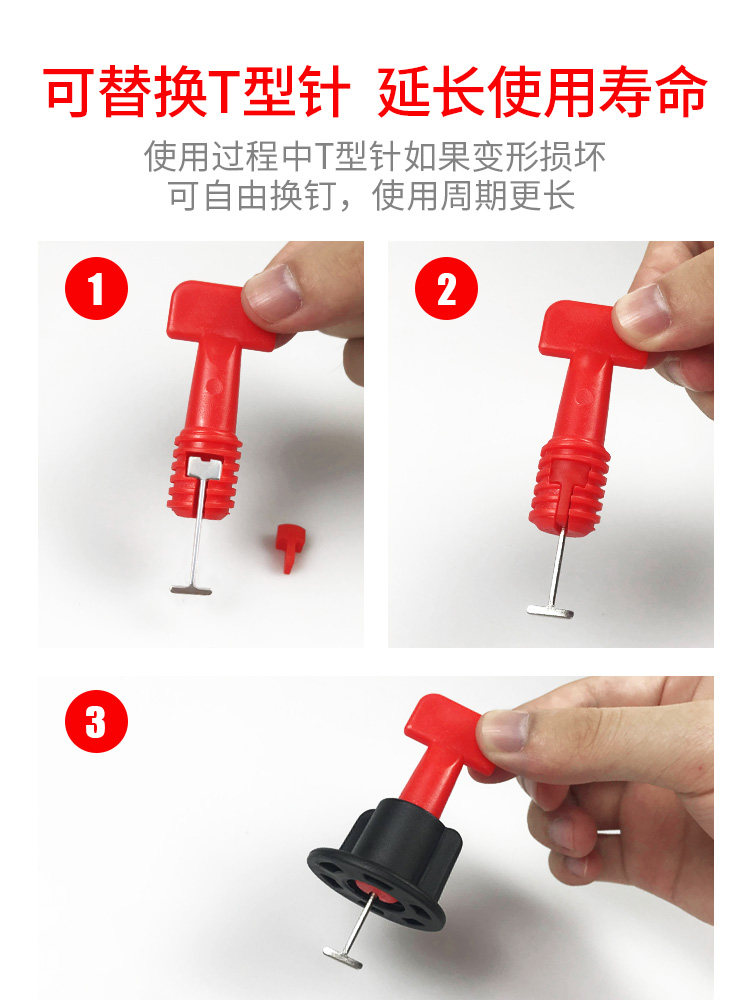 可替换T型针 延长使用寿命

使用过程中T型针如果变形损坏
可自由换钉，使用周期更长

1

2

3