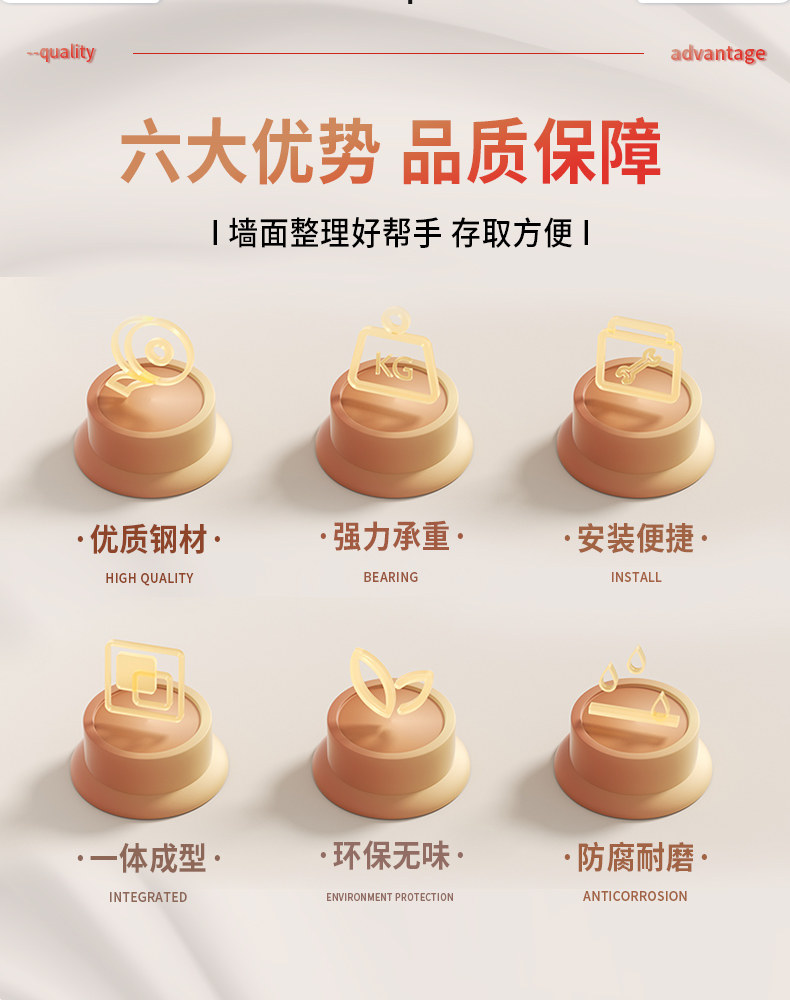 --quality

advantage

六大优势 品质保障

I 墙面整理好帮手 存取方便 I

KG

·优质钢材·
HIGH QUALITY

·强力承重·
BEARING

·安装便捷·
INSTALL

·一体成型·
INTEGRATED

·环保无味·
ENVIRONMENT PROTECTION

·防腐耐磨·
ANTICORROSION