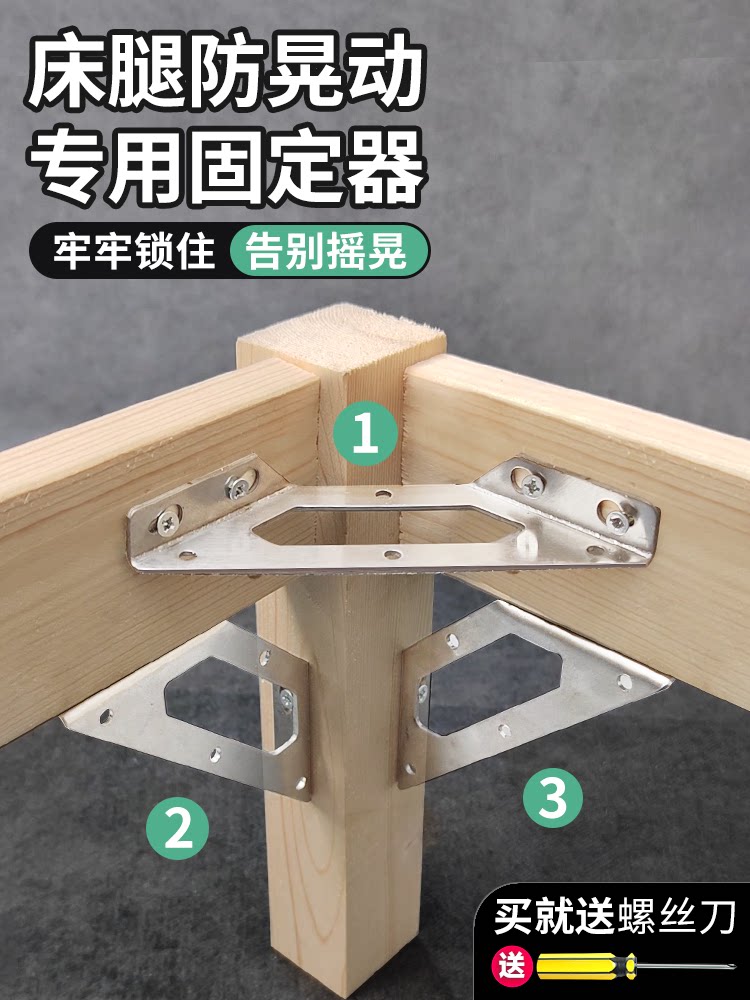 床腿防晃动
专用固定器

牢牢锁住 告别摇晃

1

2

3

买就送螺丝刀
送