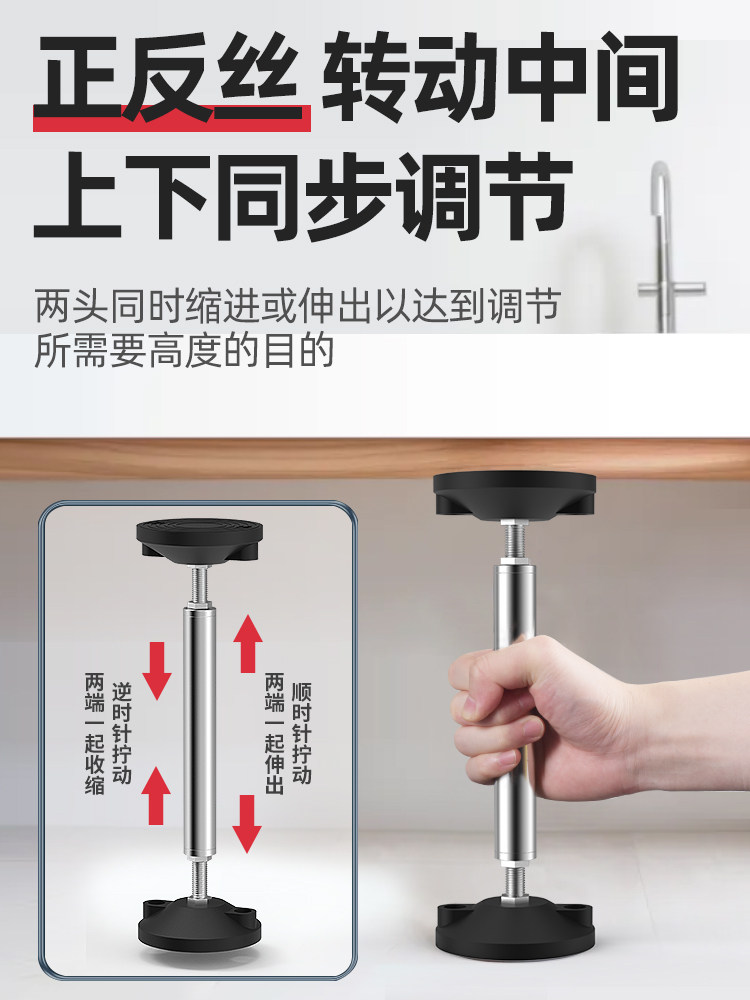 正反丝 转动中间
上下同步调节

两头同时缩进或伸出以达到调节所需要高度的目的

逆时针拧动
两端一起收缩

顺时针拧动
两端一起伸出