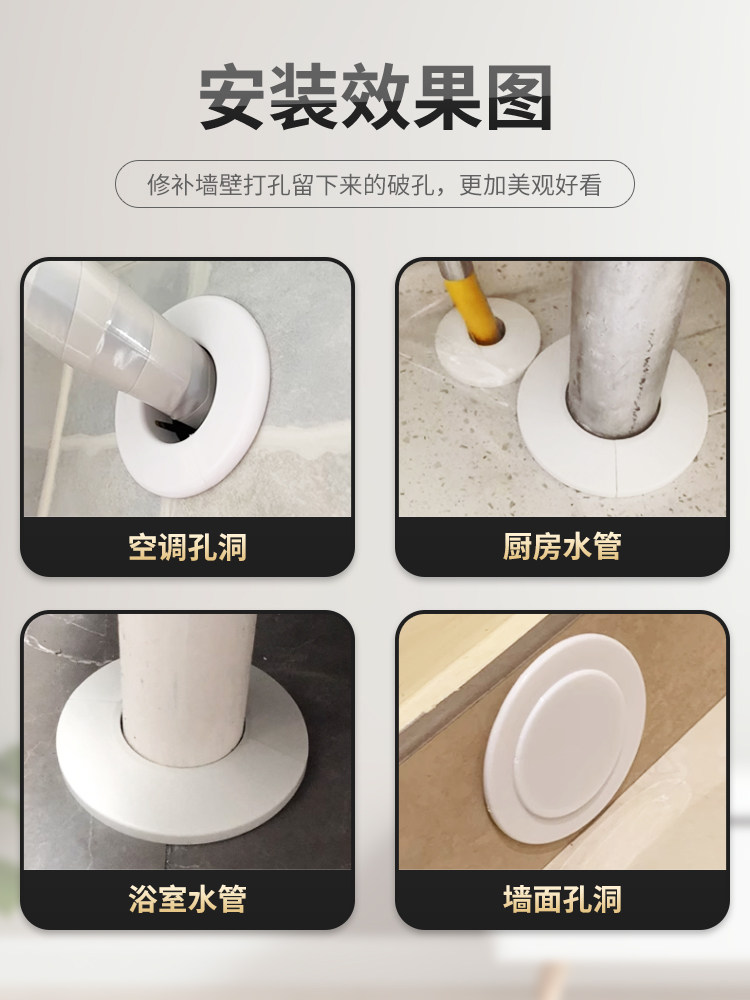 安装效果图

修补墙壁打孔留下来的破孔，更加美观好看

空调孔洞

厨房水管

浴室水管

墙面孔洞