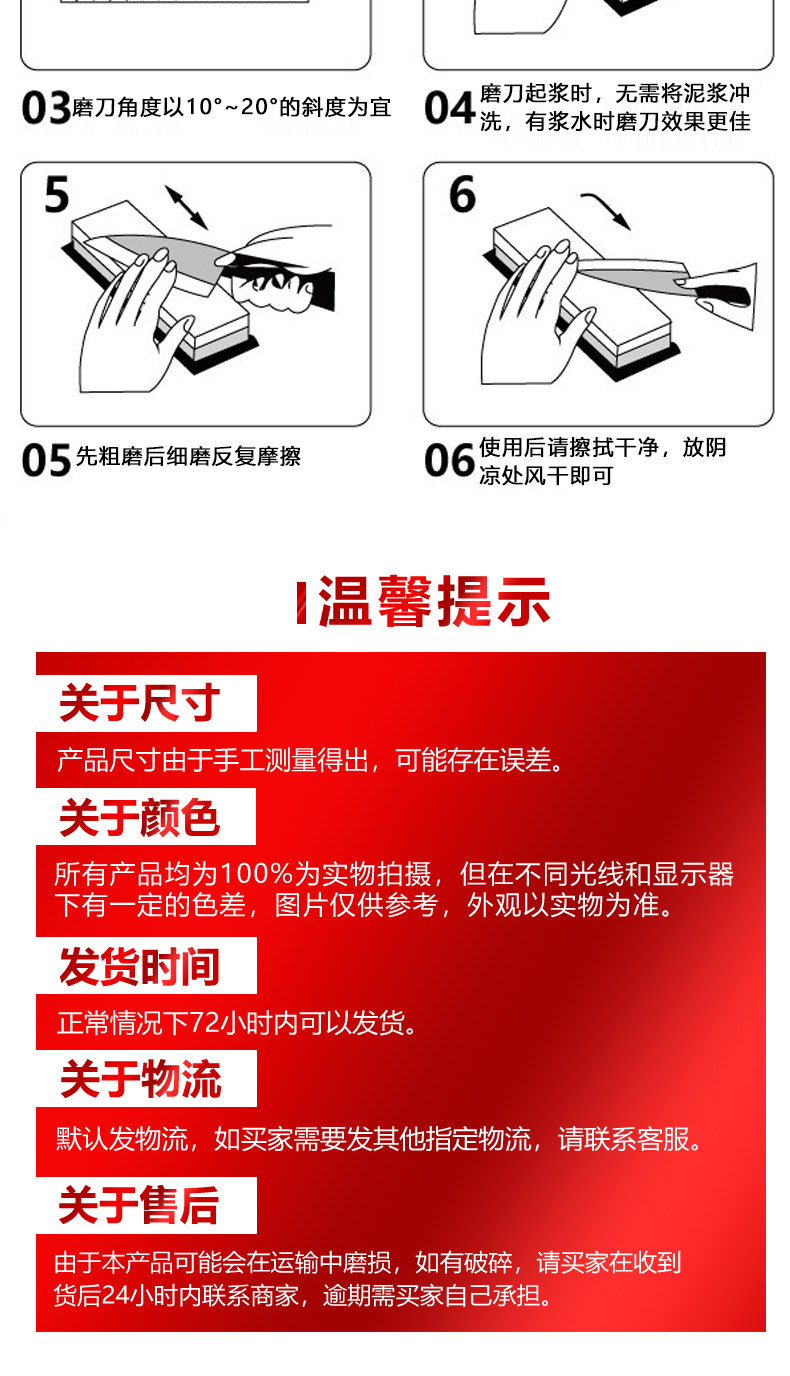 03 磨刀角度以10°~20°的斜度为宜

04 磨刀起浆时，无需将泥浆冲洗，有浆水时磨刀效果更佳

5

6

05 先粗磨后细磨反复摩擦

06 使用后请擦拭干净，放阴凉处风干即可

温馨提示

关于尺寸

产品尺寸由于手工测量得出，可能存在误差。

关于颜色

所有产品均为100%为实物拍摄，但在不同光线和显示器下有一定的色差，图片仅供参考，外观以实物为准。

发货时间

正常情况下72小时内可以发货。

关于物流

默认发物流，如买家需要发其他指定物流，请联系客服。

关于售后

由于本产品可能会在运输中磨损，如有破碎，请买家在收到货后24小时内联系商家，逾期需买家自己承担。