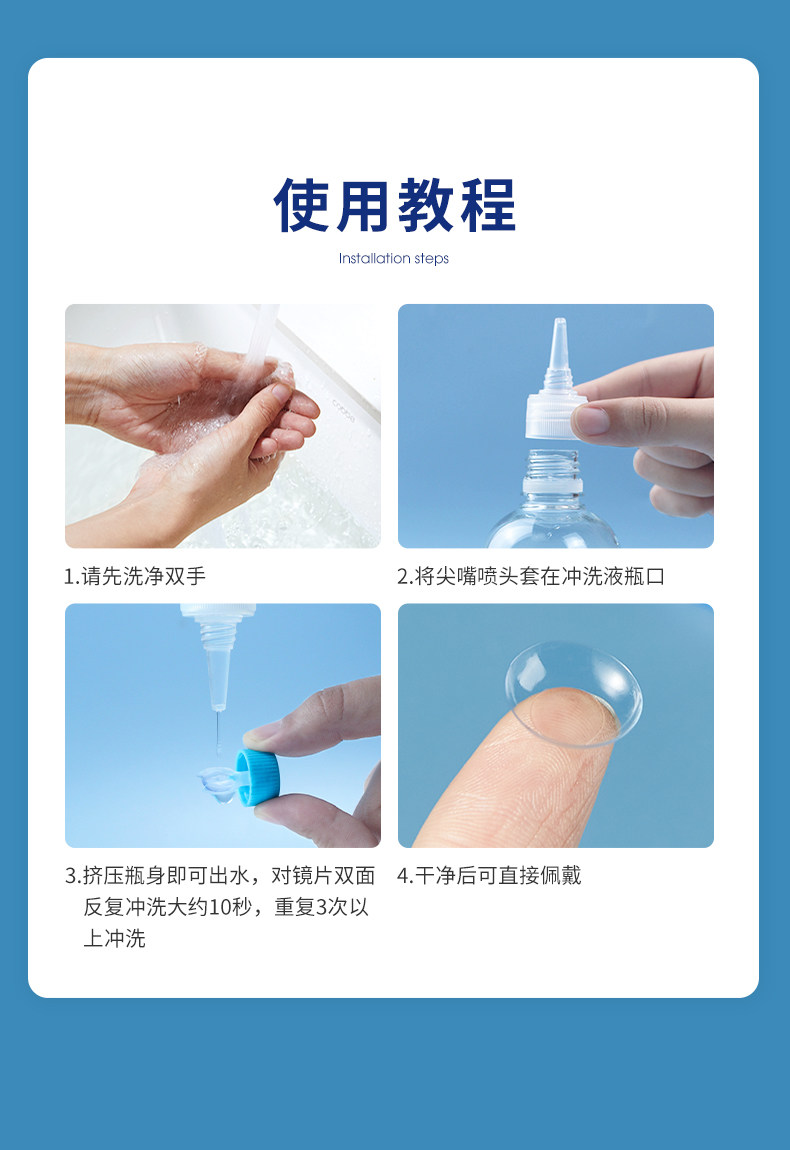 使用教程

Installation steps

1.请先洗净双手

2.将尖嘴喷头套在冲洗液瓶口

3.挤压瓶身即可出水，对镜片双面反复冲洗大约10秒，重复3次以上冲洗

4.干净后可直接佩戴