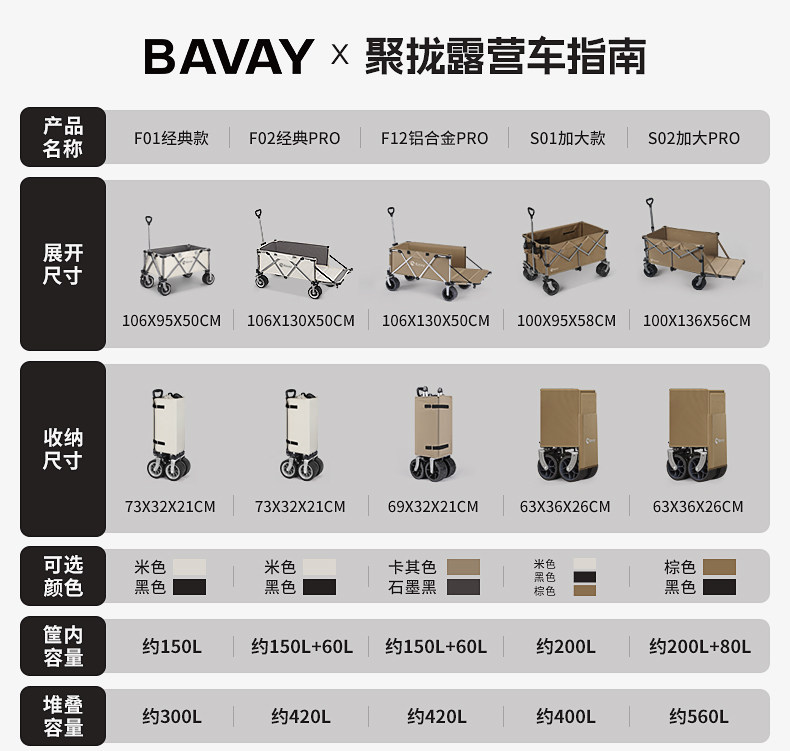 BAVAY × 聚拢露营车指南

| 产品名称 | F01经典款 | F02经典PRO | F12铝合金PRO | S01加大款 | S02加大PRO |
|---|---|---|---|---|---|
| 展开尺寸 | 106X95X50CM | 106X130X50CM | 106X130X50CM | 100X95X58CM | 100X136X56CM |
| 收纳尺寸 | 73X32X21CM | 73X32X21CM | 69X32X21CM | 63X36X26CM | 63X36X26CM |
| 可选颜色 | 米色 黑色 | 米色 黑色 | 卡其色 石墨黑 | 米色 黑色 棕色 | 棕色 黑色 |
| 筐内容量 | 约150L | 约150L+60L | 约150L+60L | 约200L | 约200L+80L |
| 堆叠容量 | 约300L | 约420L | 约420L | 约400L | 约560L |