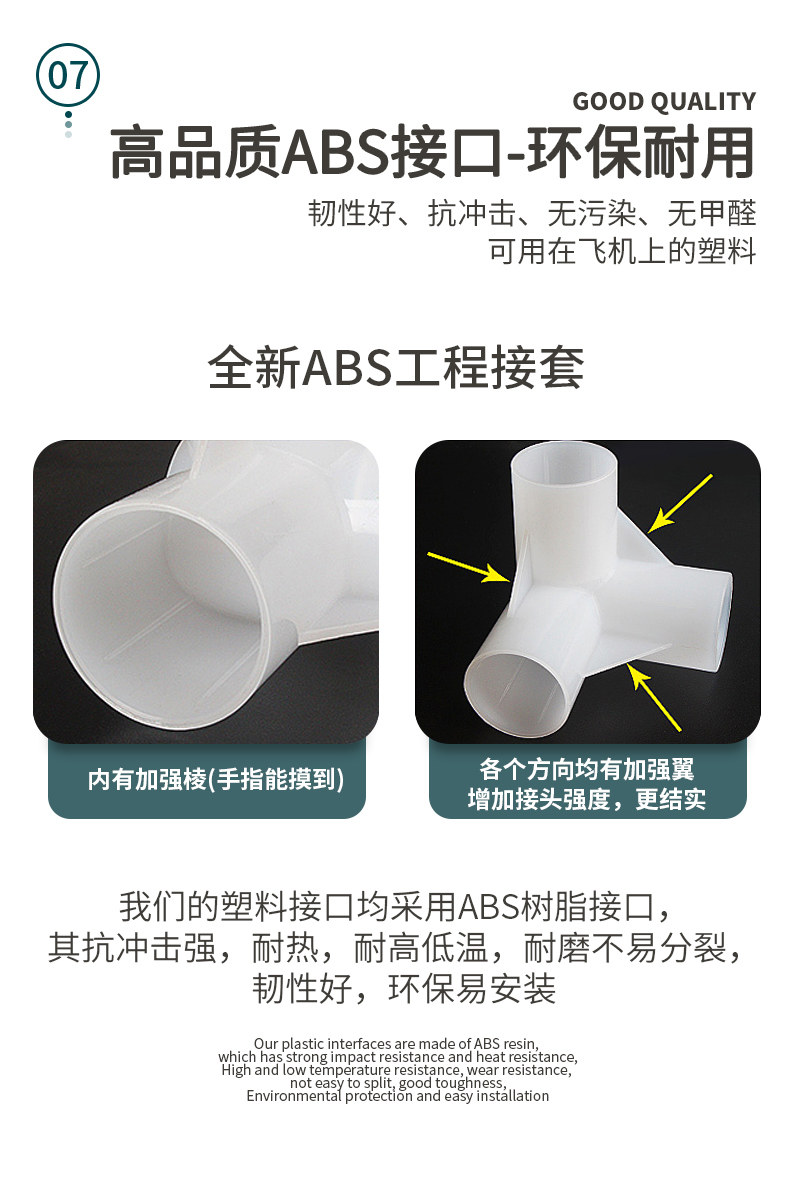 07

GOOD QUALITY

高品质ABS接口-环保耐用

韧性好、抗冲击、无污染、无甲醛
可用在飞机上的塑料

全新ABS工程接套

内有加强棱(手指能摸到)

各个方向均有加强翼
增加接头强度，更结实

我们的塑料接口均采用ABS树脂接口，
其抗冲击强，耐热，耐高低温，耐磨不易分裂，
韧性好，环保易安装

Our plastic interfaces are made of ABS resin,
which has strong impact resistance and heat resistance,
High and low temperature resistance, wear resistance,
not easy to split, good toughness,
Environmental protection and easy installation