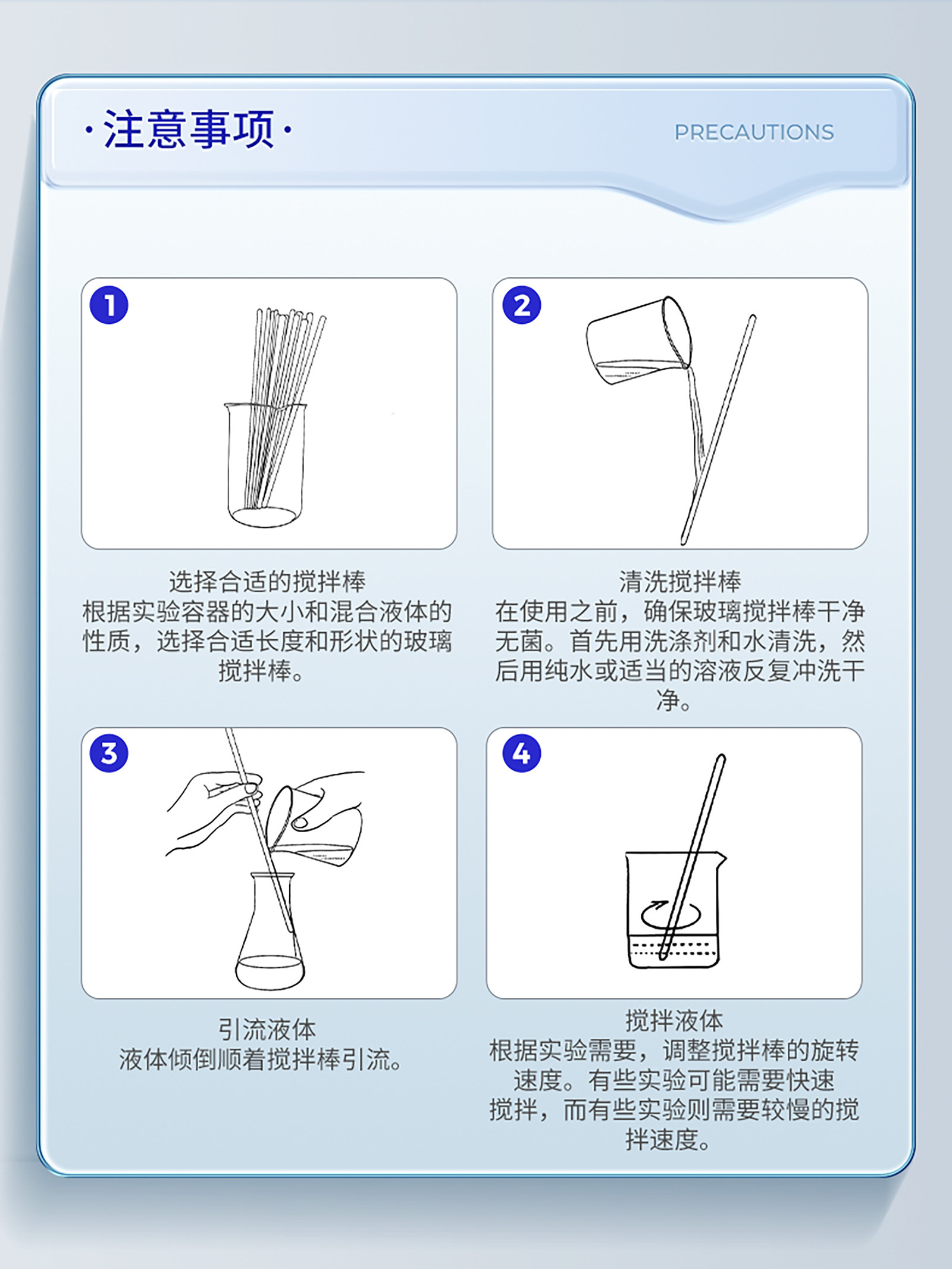 ·注意事项·

PRECAUTIONS

1

选择合适的搅拌棒
根据实验容器的大小和混合液体的性质，选择合适长度和形状的玻璃搅拌棒。

2

清洗搅拌棒
在使用之前，确保玻璃搅拌棒干净无菌。首先用洗涤剂和水清洗，然后用纯水或适当的溶液反复冲洗干净。

3

引流液体
液体倾倒顺着搅拌棒引流。

4

搅拌液体
根据实验需要，调整搅拌棒的旋转速度。有些实验可能需要快速搅拌，而有些实验则需要较慢的搅拌速度。