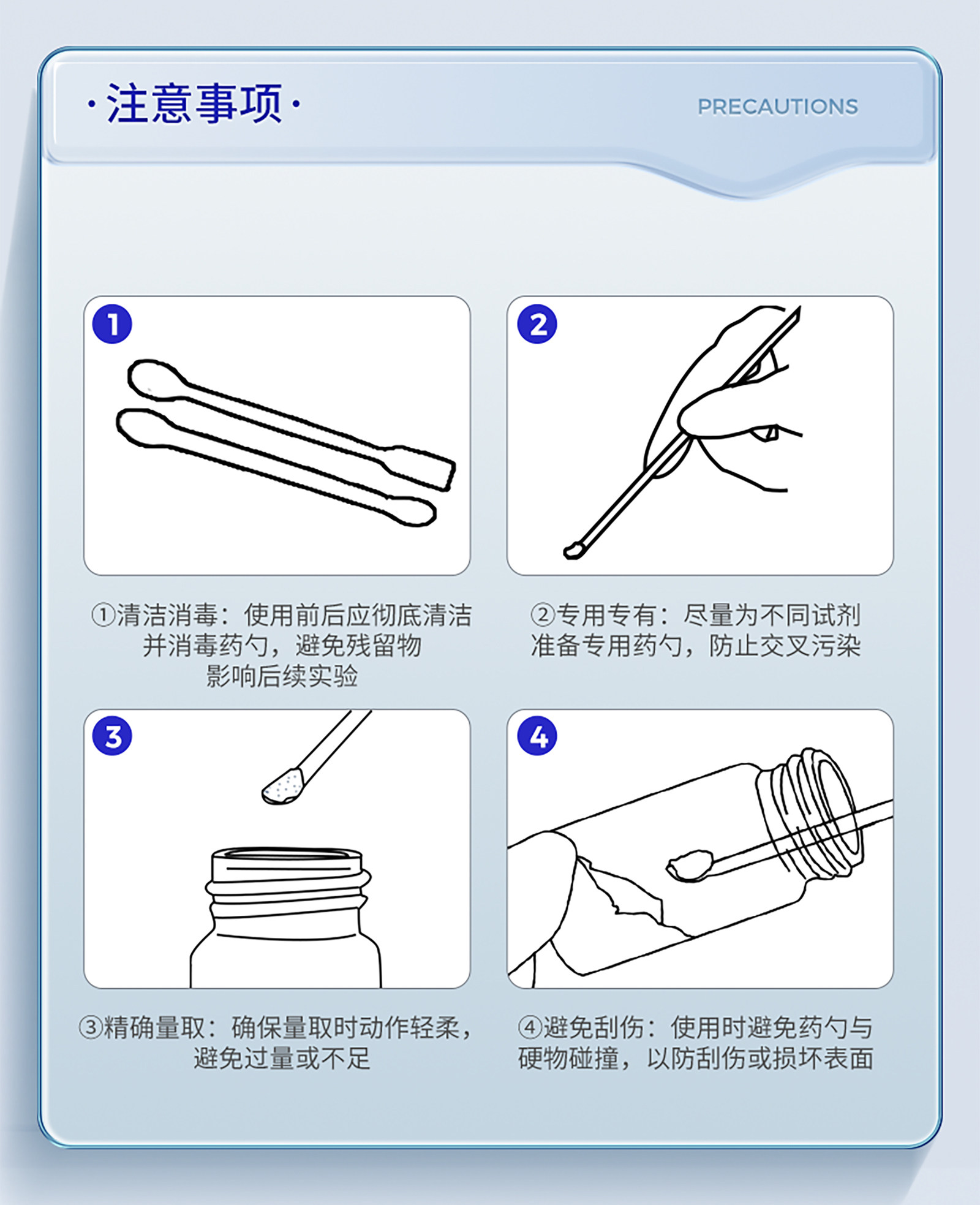 ·注意事项·

PRECAUTIONS

1

①清洁消毒：使用前后应彻底清洁并消毒药勺，避免残留物影响后续实验

2

②专用专有：尽量为不同试剂准备专用药勺，防止交叉污染

3

③精确量取：确保量取时动作轻柔，避免过量或不足

4

④避免刮伤：使用时避免药勺与硬物碰撞，以防刮伤或损坏表面