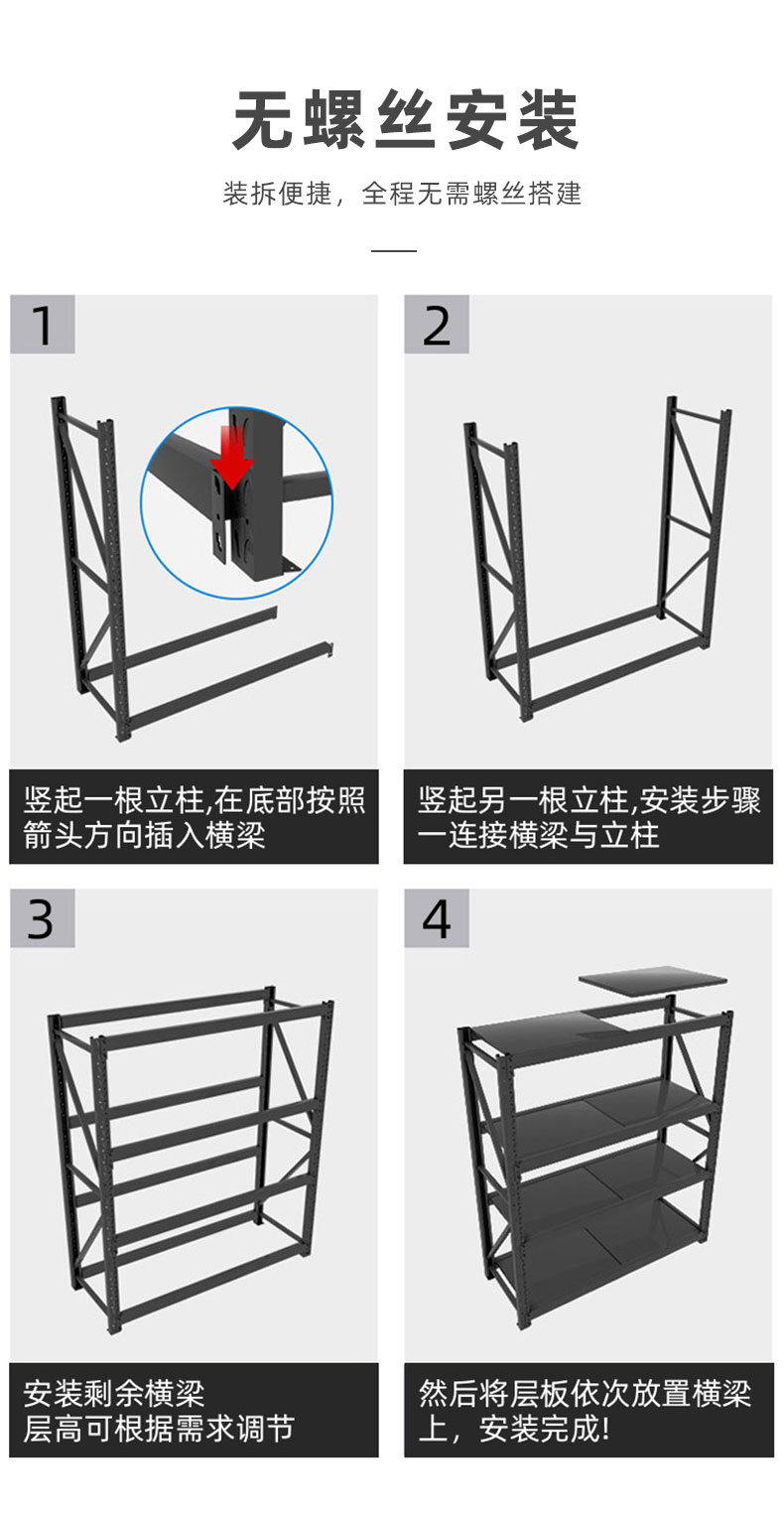 无螺丝安装

装拆便捷，全程无需螺丝搭建

1

竖起一根立柱,在底部按照箭头方向插入横梁

2

竖起另一根立柱,安装步骤一连接横梁与立柱

3

安装剩余横梁
层高可根据需求调节

4

然后将层板依次放置横梁上，安装完成!