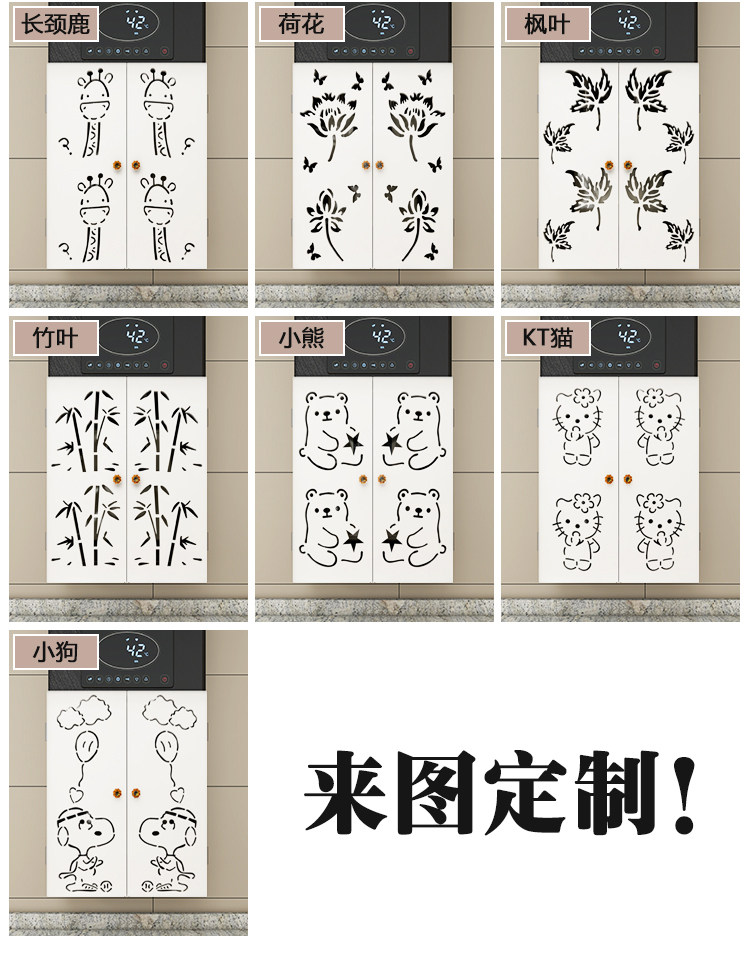 长颈鹿

42°C

荷花

42°C

枫叶

42°C

竹叶

42°C

小熊

42°C

KT猫

42°C

小狗

42°C

来图定制！