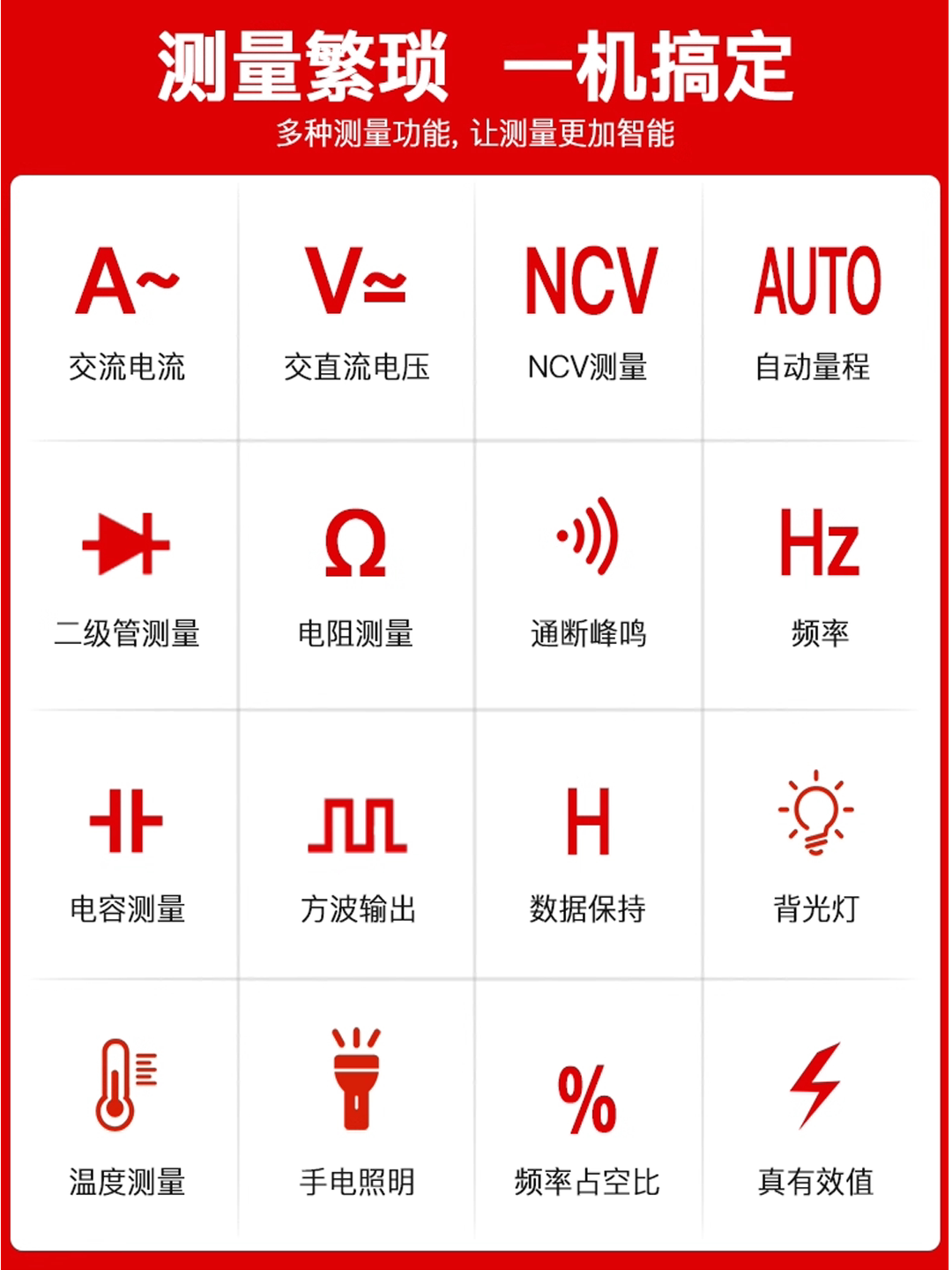 测量繁琐 一机搞定
多种测量功能，让测量更加智能

A~
交流电流

V≃
交直流电压

NCV
NCV测量

AUTO
自动量程

二级管测量

Ω
电阻测量

通断峰鸣

Hz
频率

电容测量

方波输出

H
数据保持

背光灯

温度测量

手电照明

%
频率占空比

真有效值