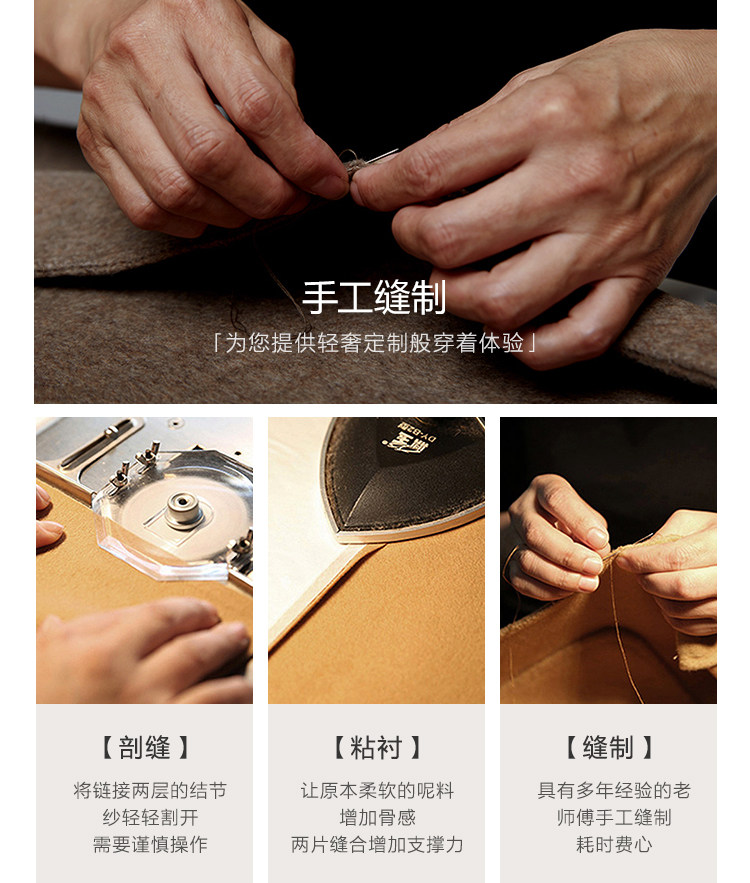 手工缝制

「为您提供轻奢定制般穿着体验」

【剖缝】

将链接两层的结节纱轻轻割开需要谨慎操作

【粘衬】

让原本柔软的呢料增加骨感两片缝合增加支撑力

【缝制】

具有多年经验的老师傅手工缝制耗时费心