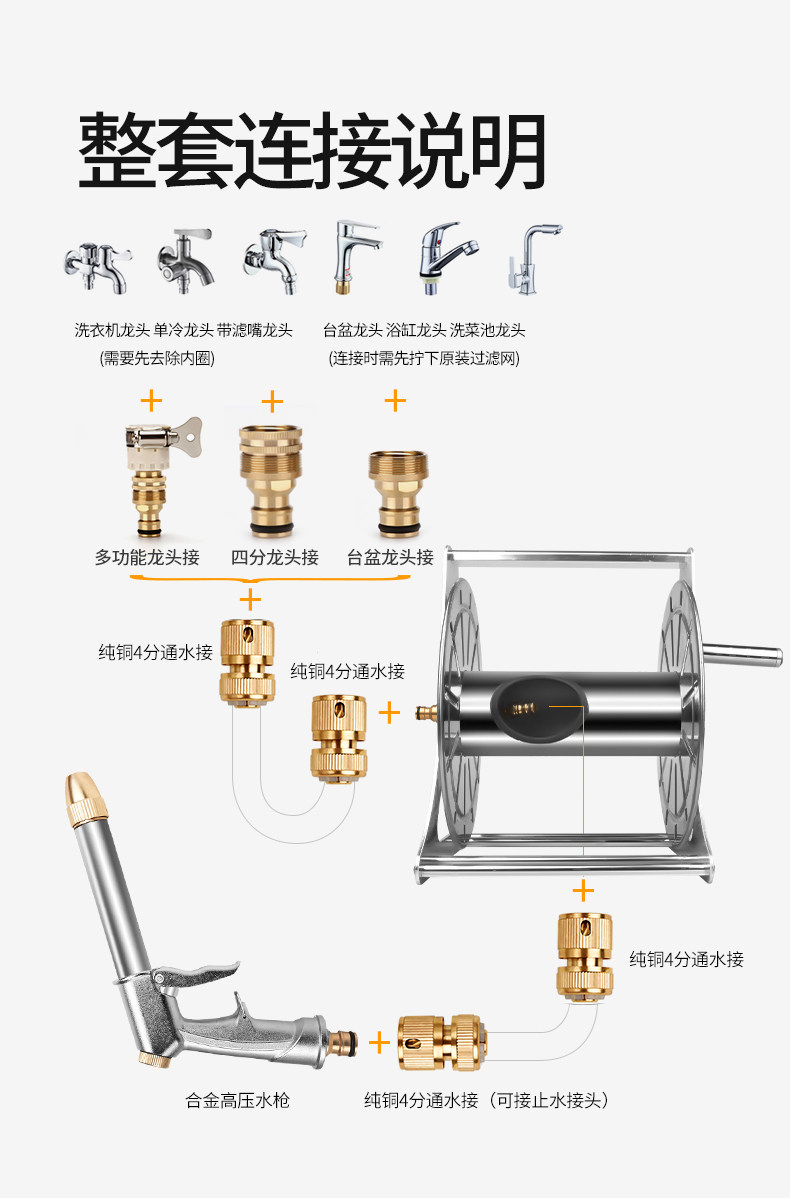 整套连接说明

洗衣机龙头 单冷龙头 带滤嘴龙头
(需要先去除内圈)

台盆龙头 浴缸龙头 洗菜池龙头
(连接时需先拧下原装过滤网)

+ + +

多功能龙头接 四分龙头接 台盆龙头接

+

纯铜4分通水接

纯铜4分通水接

+

+

纯铜4分通水接

+

合金高压水枪

纯铜4分通水接（可接止水接头）