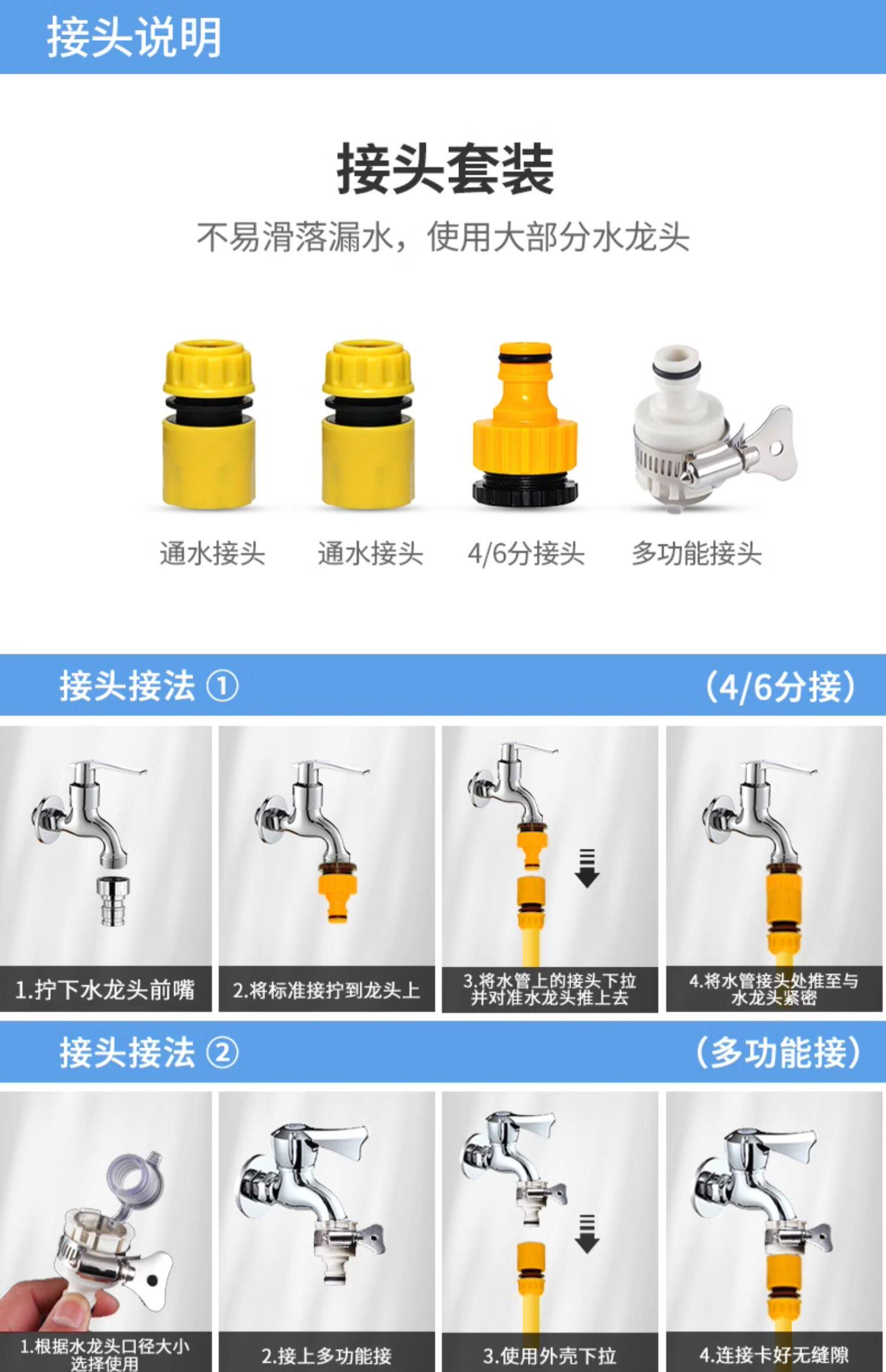 接头说明

接头套装

不易滑落漏水，使用大部分水龙头

通水接头　通水接头　4/6分接头　多功能接头

接头接法 ①　（4/6分接）

1.拧下水龙头前嘴

2.将标准接拧到龙头上

3.将水管上的接头下拉并对准水龙头推上去

4.将水管接头处推至与水龙头紧密

接头接法 ②　（多功能接）

1.根据水龙头口径大小选择使用

2.接上多功能接

3.使用外壳下拉

4.连接卡好无缝隙