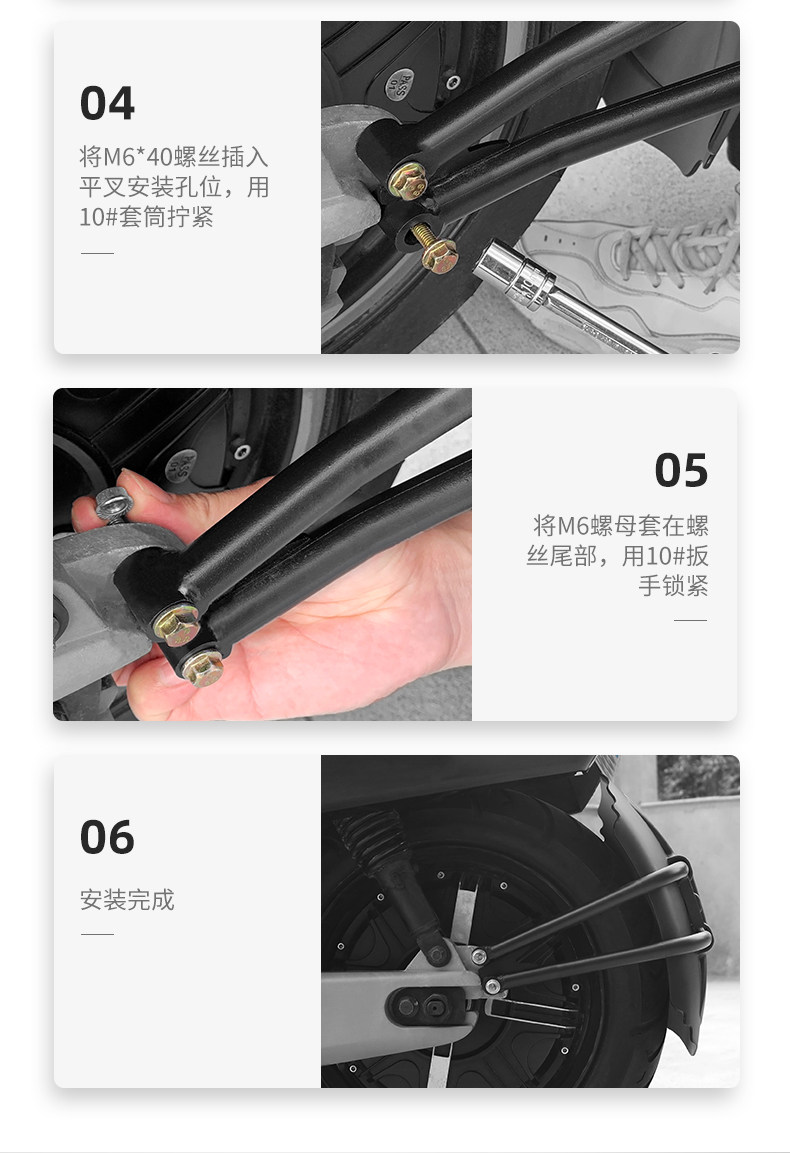 04

将M6*40螺丝插入平叉安装孔位，用10#套筒拧紧

05

将M6螺母套在螺丝尾部，用10#扳手锁紧

06

安装完成