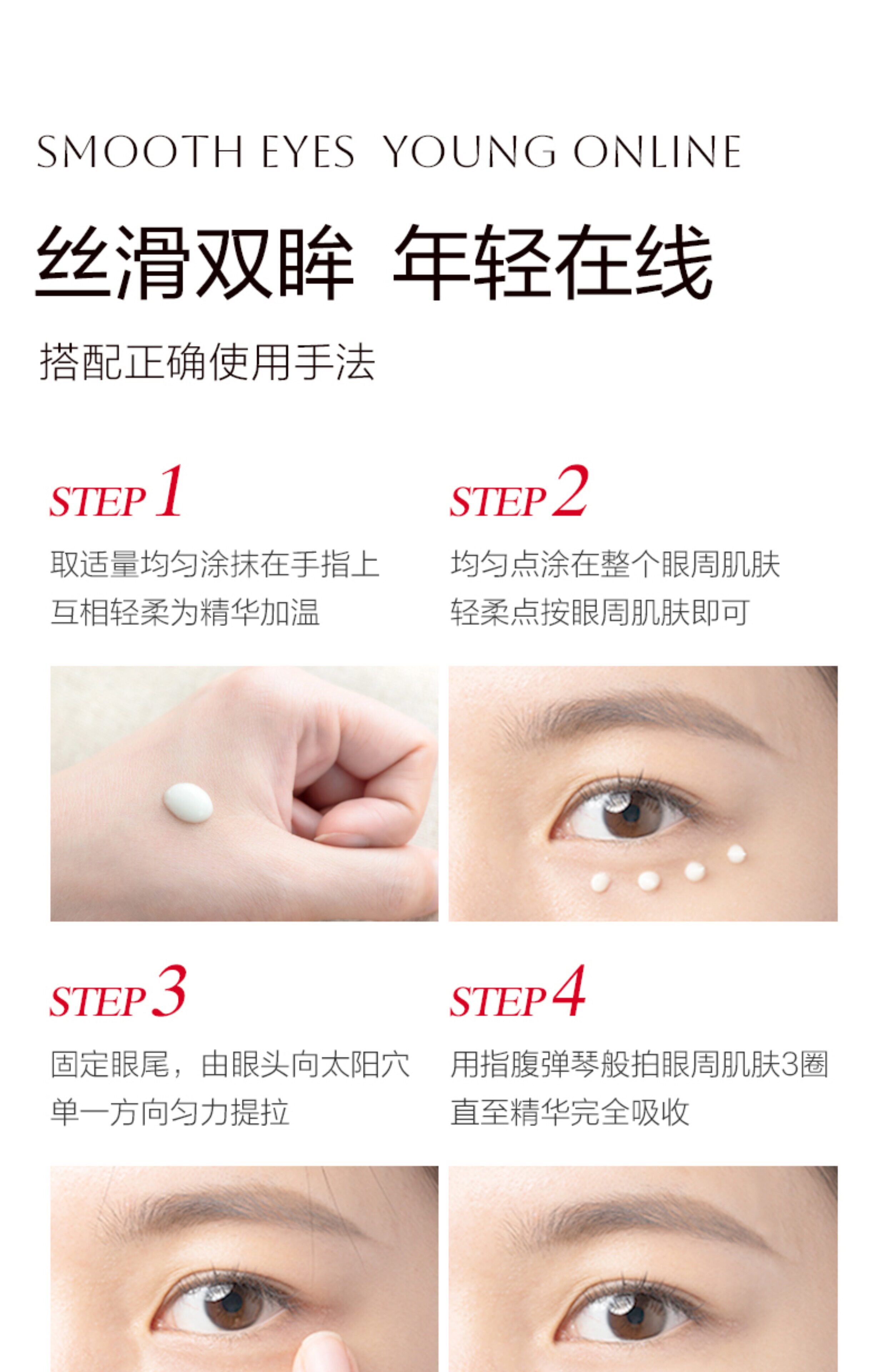 SMOOTH EYES YOUNG ONLINE

丝滑双眸 年轻在线

搭配正确使用手法

STEP 1

取适量均匀涂抹在手指上
互相轻柔为精华加温

STEP 2

均匀点涂在整个眼周肌肤
轻柔点按眼周肌肤即可

STEP 3

固定眼尾，由眼头向太阳穴
单一方向匀力提拉

STEP 4

用指腹弹琴般拍眼周肌肤3圈
直至精华完全吸收