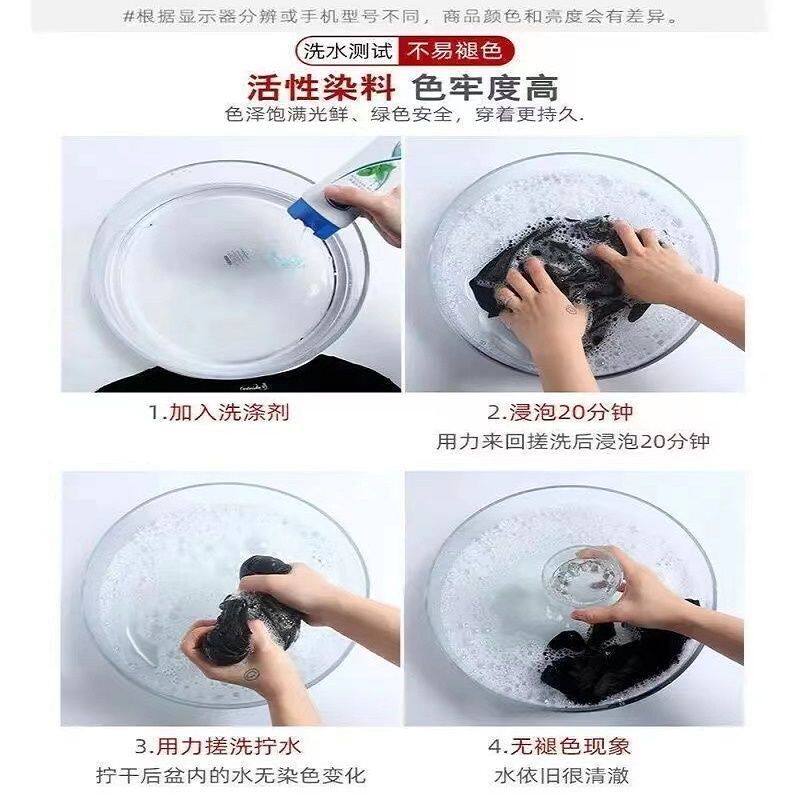 #根据显示器分辨或手机型号不同，商品颜色和亮度会有差异。

洗水测试 不易褪色

活性染料 色牢度高

色泽饱满光鲜、绿色安全，穿着更持久.

1.加入洗涤剂

2.浸泡20分钟

用力来回搓洗后浸泡20分钟

3.用力搓洗拧水

拧干后盆内的水无染色变化

4.无褪色现象

水依旧很清澈