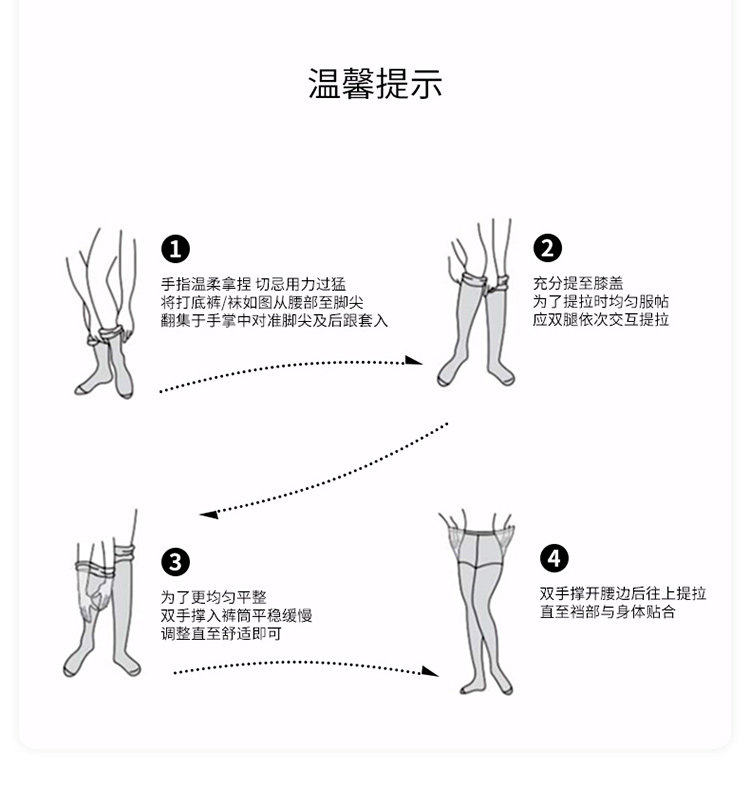 温馨提示

1
手指温柔拿捏 切忌用力过猛
将打底裤/袜如图从腰部至脚尖
翻集于手掌中对准脚尖及后跟套入

2
充分提至膝盖
为了提拉时均匀服帖
应双腿依次交互提拉

3
为了更均匀平整
双手撑入裤筒平稳缓慢
调整直至舒适即可

4
双手撑开腰边后往上提拉
直至裆部与身体贴合