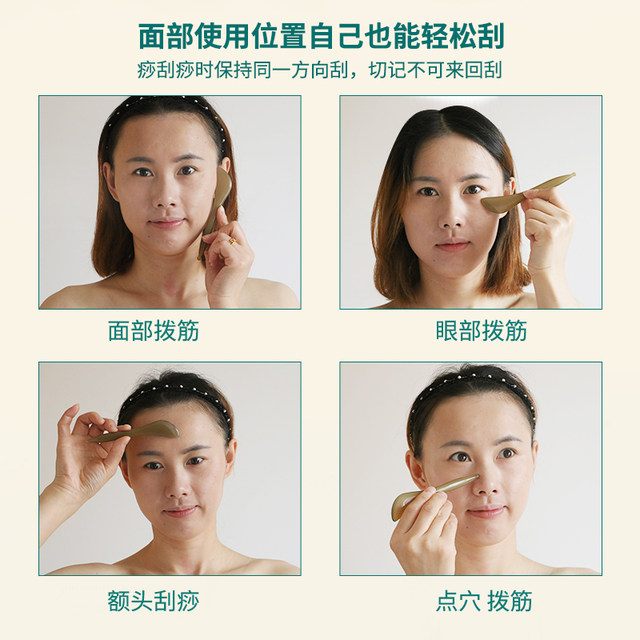 面部使用位置自己也能轻松刮

痧刮痧时保持同一方向刮，切记不可来回刮

面部拨筋

眼部拨筋

额头刮痧

点穴 拨筋