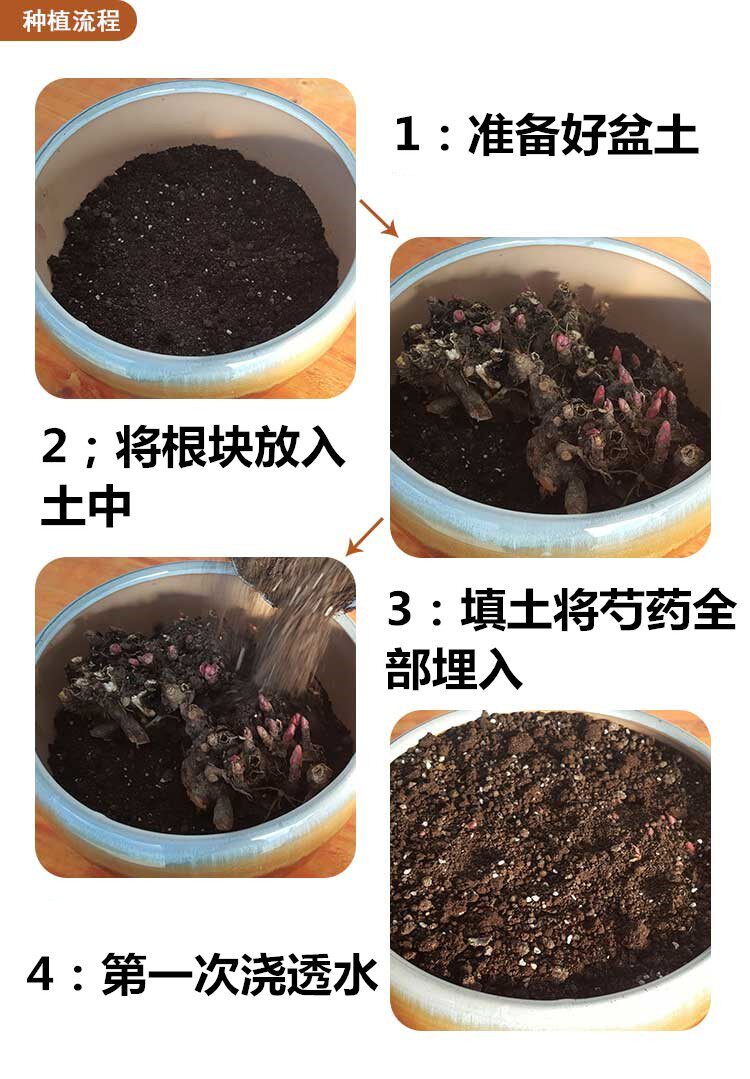 种植流程

1：准备好盆土

2；将根块放入土中

3：填土将芍药全部埋入

4：第一次浇透水