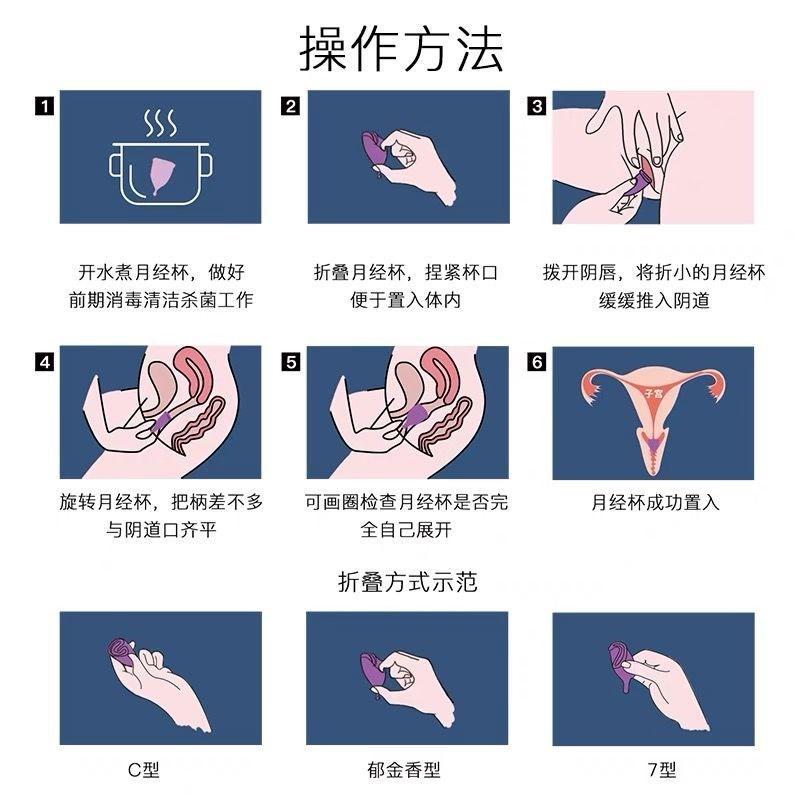 操作方法

1

开水煮月经杯，做好前期消毒清洁杀菌工作

2

折叠月经杯，捏紧杯口便于置入体内

3

拨开阴唇，将折小的月经杯缓缓推入阴道

4

旋转月经杯，把柄差不多与阴道口齐平

5

可画圈检查月经杯是否完全自己展开

6

子宫

月经杯成功置入

折叠方式示范

C型

郁金香型

7型