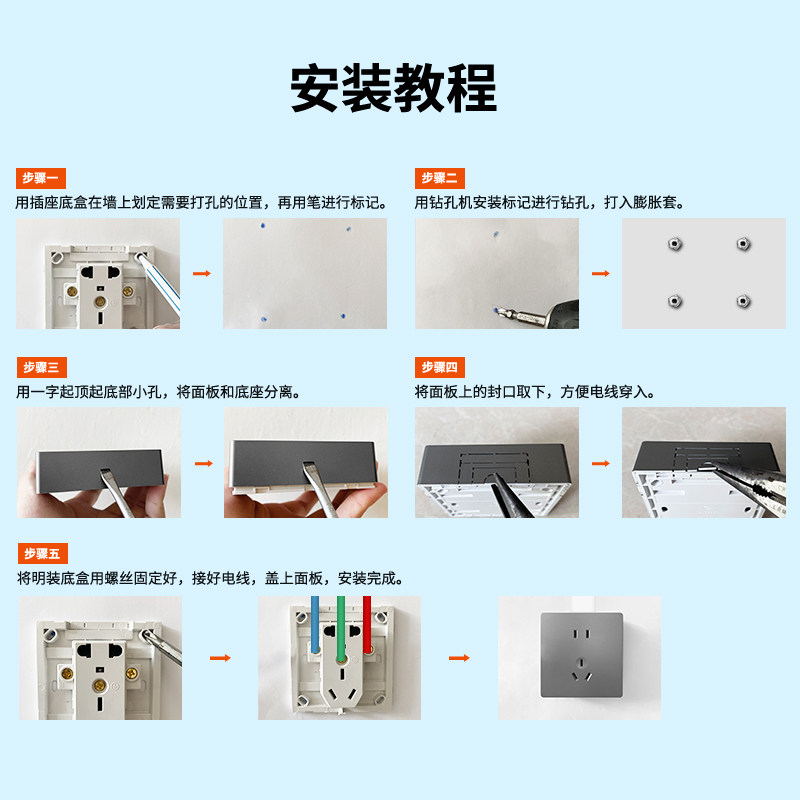 安装教程

步骤一
用插座底盒在墙上划定需要打孔的位置，再用笔进行标记。

步骤二
用钻孔机安装标记进行钻孔，打入膨胀套。

步骤三
用一字起顶起底部小孔，将面板和底座分离。

步骤四
将面板上的封口取下，方便电线穿入。

步骤五
将明装底盒用螺丝固定好，接好电线，盖上面板，安装完成。