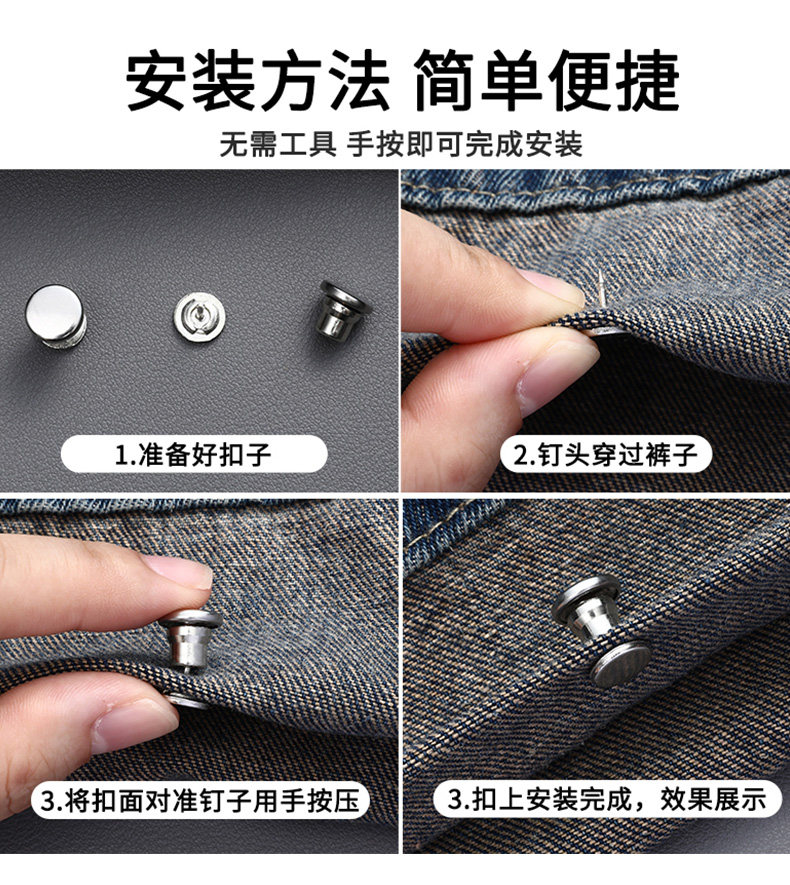 安装方法 简单便捷

无需工具 手按即可完成安装

1.准备好扣子

2.钉头穿过裤子

3.将扣面对准钉子用手按压

3.扣上安装完成，效果展示