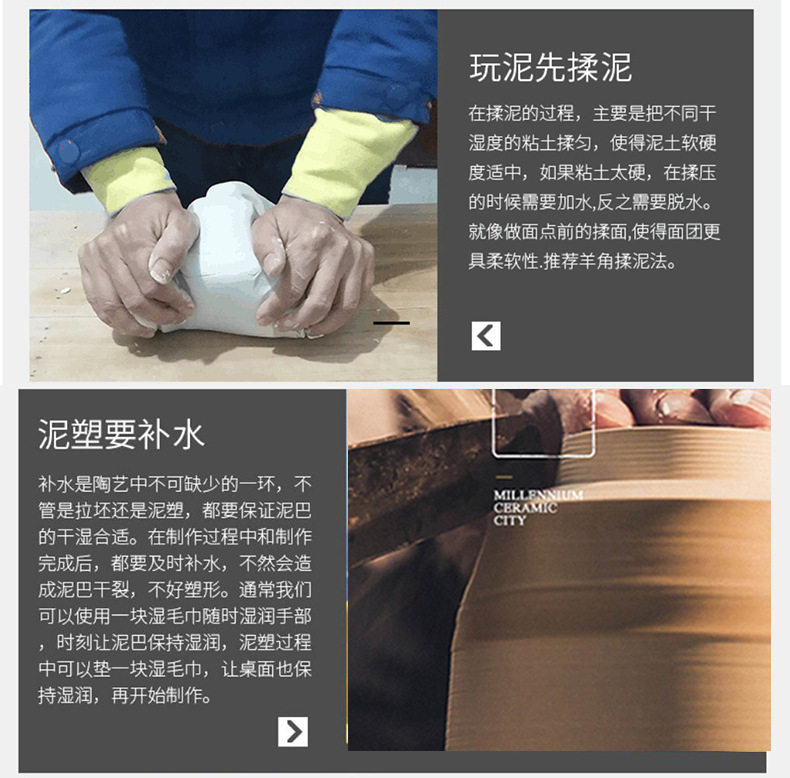 玩泥先揉泥

在揉泥的过程，主要是把不同干湿度的粘土揉匀，使得泥土软硬度适中，如果粘土太硬，在揉压的时候需要加水,反之需要脱水。就像做面点前的揉面,使得面团更具柔软性.推荐羊角揉泥法。

泥塑要补水

补水是陶艺中不可缺少的一环，不管是拉坯还是泥塑，都要保证泥巴的干湿合适。在制作过程中和制作完成后，都要及时补水，不然会造成泥巴干裂，不好塑形。通常我们可以使用一块湿毛巾随时湿润手部，时刻让泥巴保持湿润，泥塑过程中可以垫一块湿毛巾，让桌面也保持湿润，再开始制作。

MILLENNIUM
CERAMIC
CITY