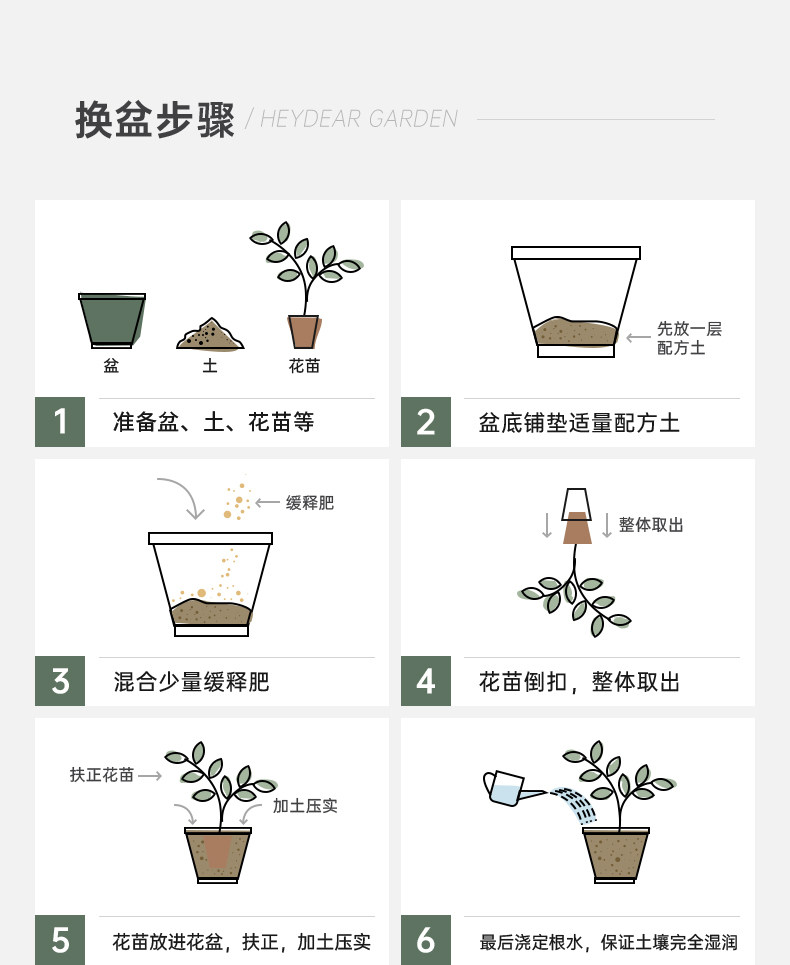 换盆步骤 / HEYDEAR GARDEN

盆
土
花苗

1 准备盆、土、花苗等

先放一层配方土

2 盆底铺垫适量配方土

缓释肥

3 混合少量缓释肥

整体取出

4 花苗倒扣，整体取出

扶正花苗
加土压实

5 花苗放进花盆，扶正，加土压实

6 最后浇定根水，保证土壤完全湿润