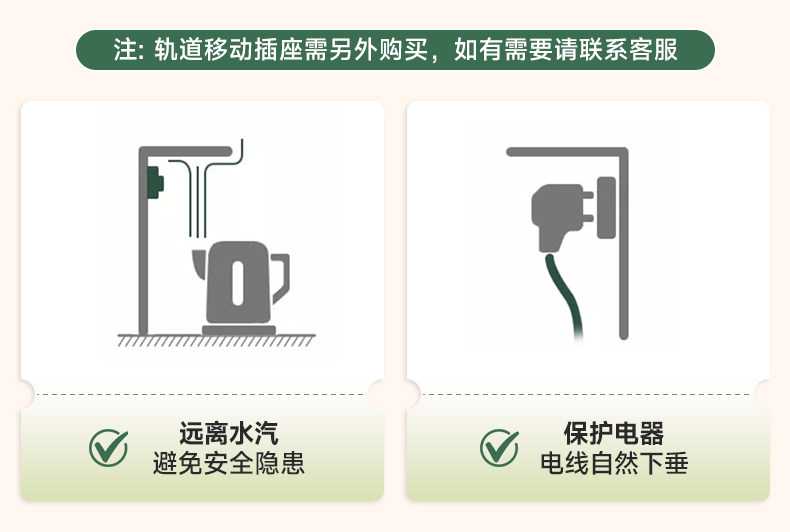 注: 轨道移动插座需另外购买，如有需要请联系客服

远离水汽
避免安全隐患

保护电器
电线自然下垂