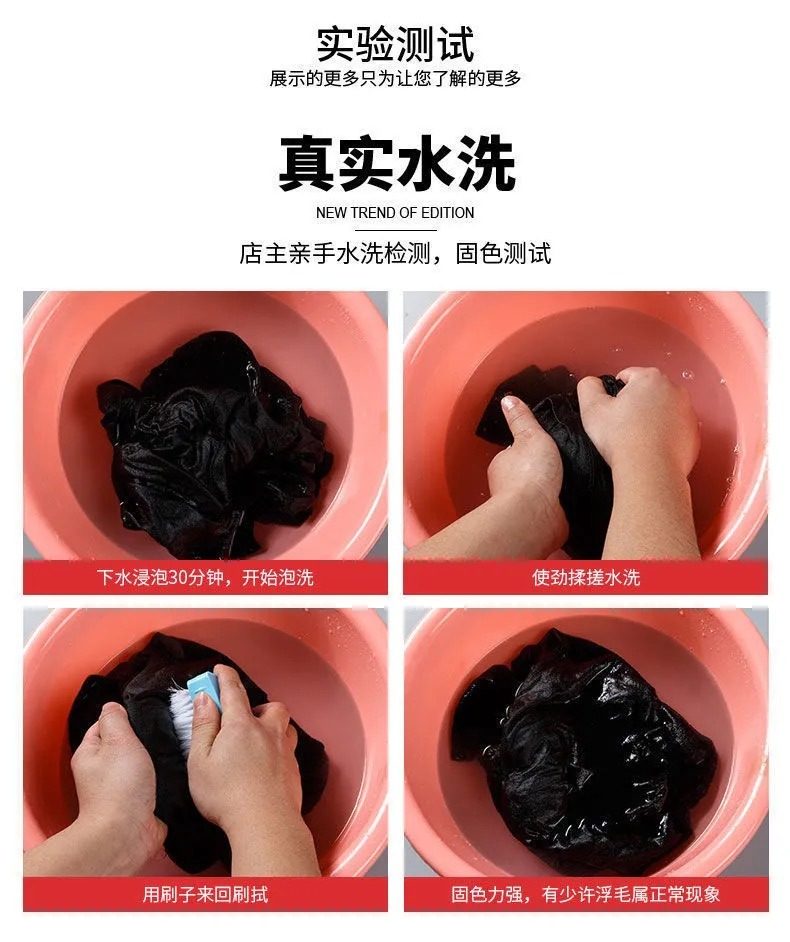 实验测试
展示的更多只为让您了解的更多

真实水洗
NEW TREND OF EDITION
店主亲手水洗检测，固色测试

下水浸泡30分钟，开始泡洗

使劲揉搓水洗

用刷子来回刷拭

固色力强，有少许浮毛属正常现象