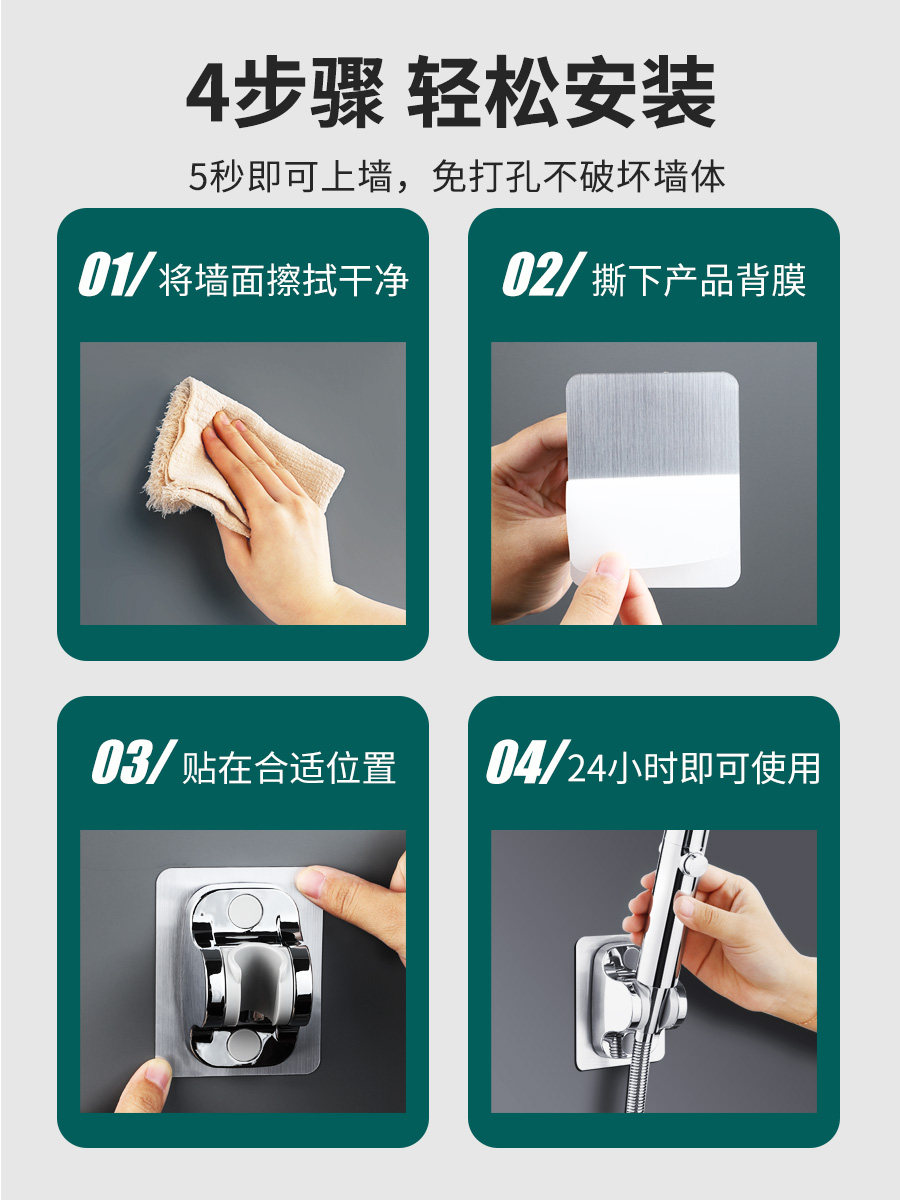 4步骤 轻松安装

5秒即可上墙，免打孔不破坏墙体

01/ 将墙面擦拭干净

02/ 撕下产品背膜

03/ 贴在合适位置

04/ 24小时即可使用