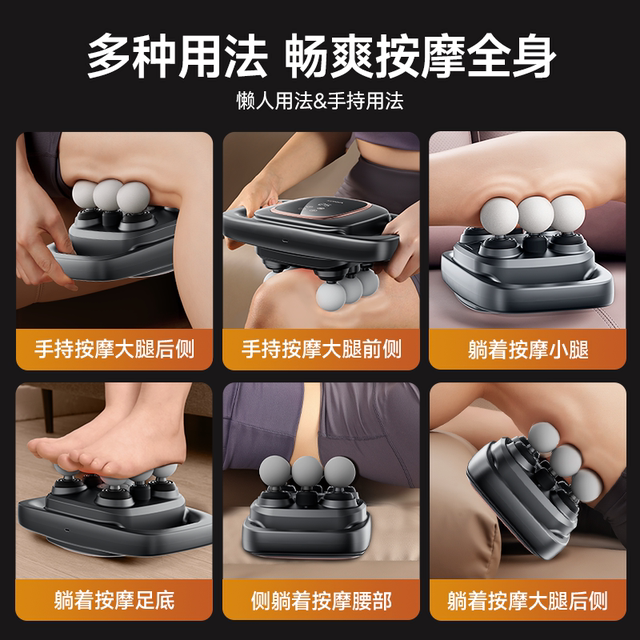 多种用法 畅爽按摩全身

懒人用法&手持用法

手持按摩大腿后侧

手持按摩大腿前侧

躺着按摩小腿

躺着按摩足底

侧躺着按摩腰部

躺着按摩大腿后侧