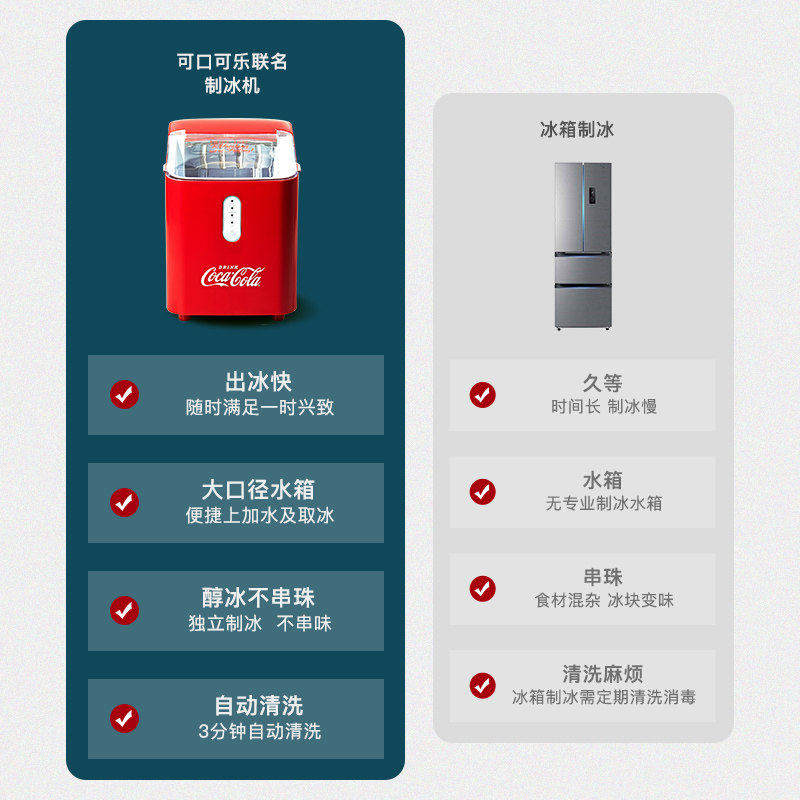 可口可乐联名
制冰机

DRINK
Coca-Cola

出冰快
随时满足一时兴致

大口径水箱
便捷上加水及取冰

醇冰不串珠
独立制冰 不串味

自动清洗
3分钟自动清洗

冰箱制冰

久等
时间长 制冰慢

水箱
无专业制冰水箱

串珠
食材混杂 冰块变味

清洗麻烦
冰箱制冰需定期清洗消毒