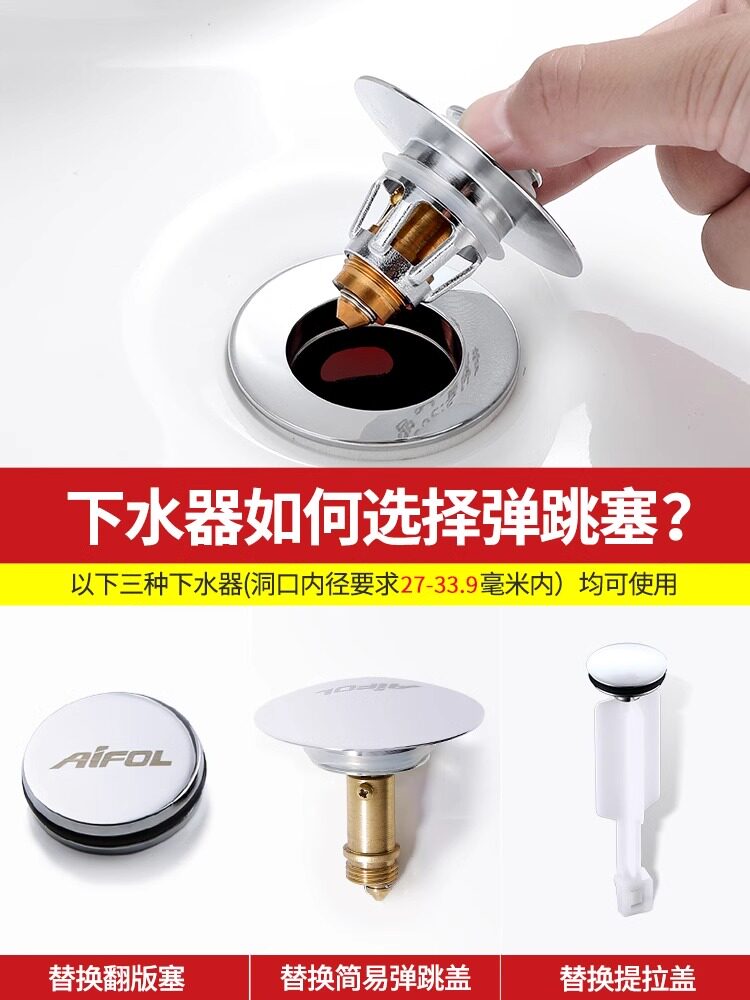 下水器如何选择弹跳塞？

以下三种下水器(洞口内径要求27-33.9毫米内）均可使用

AIFOL

AIFOL

替换翻版塞

替换简易弹跳盖

替换提拉盖