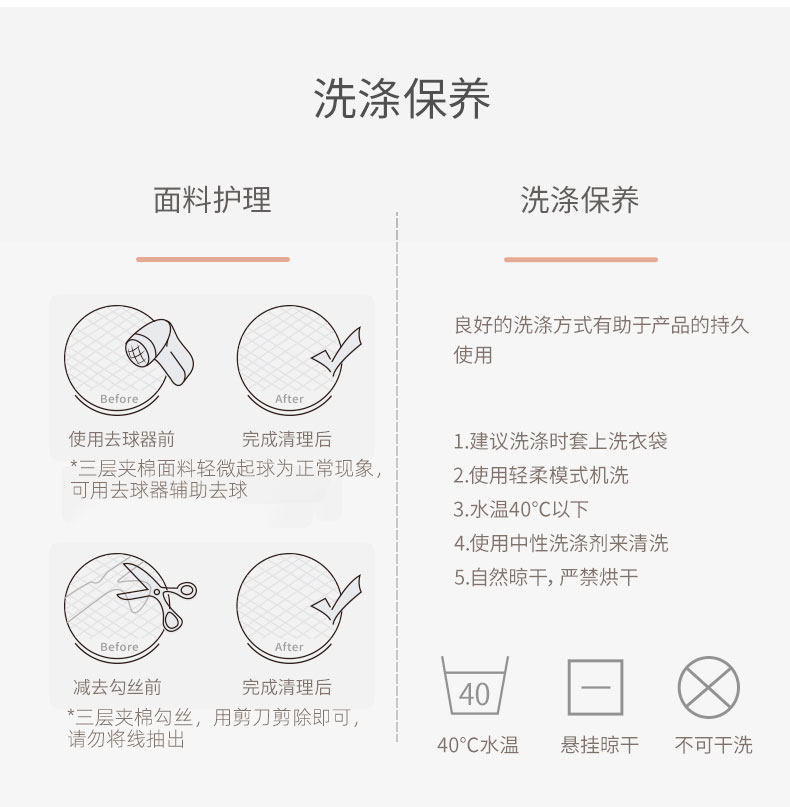 洗涤保养

面料护理

Before

After

使用去球器前

完成清理后

*三层夹棉面料轻微起球为正常现象，可用去球器辅助去球

Before

After

减去勾丝前

完成清理后

*三层夹棉勾丝，用剪刀剪除即可，请勿将线抽出

洗涤保养

良好的洗涤方式有助于产品的持久使用

1.建议洗涤时套上洗衣袋
2.使用轻柔模式机洗
3.水温40°C以下
4.使用中性洗涤剂来清洗
5.自然晾干，严禁烘干

40

40°C水温

悬挂晾干

不可干洗