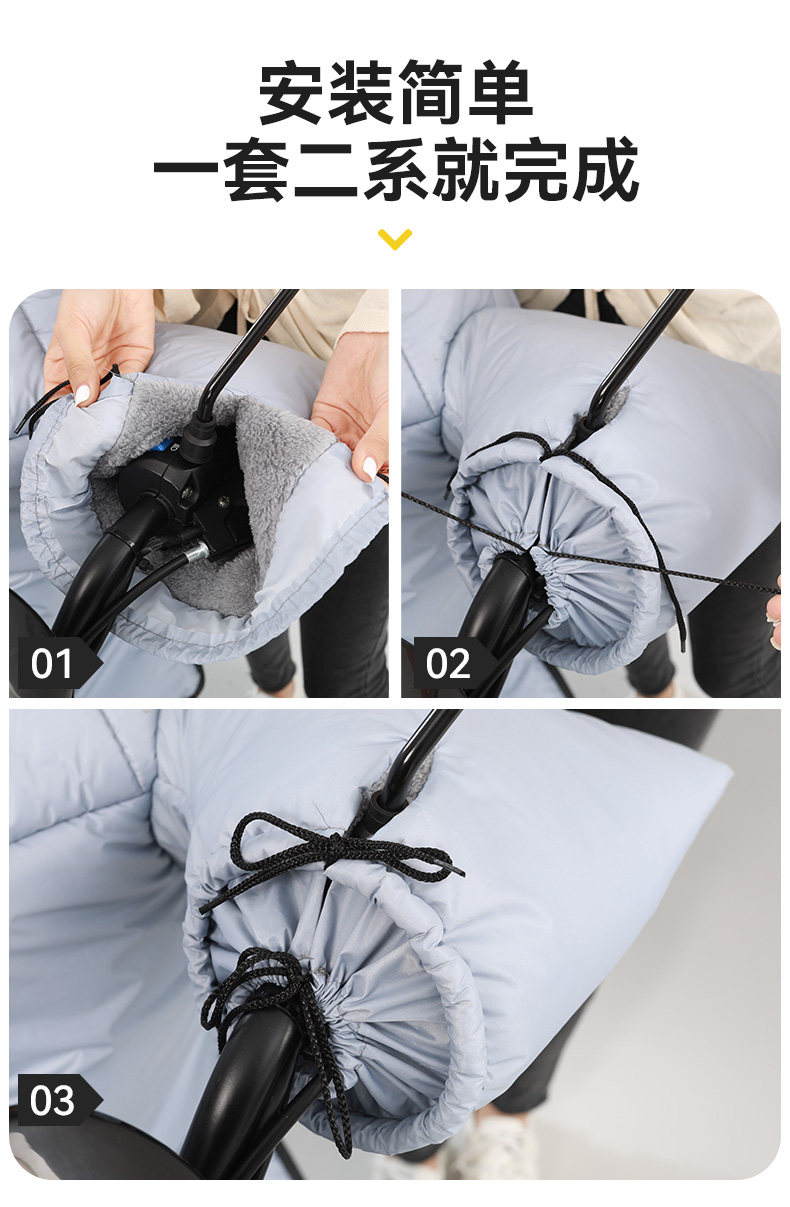 安装简单
一套二系就完成

01

02

03